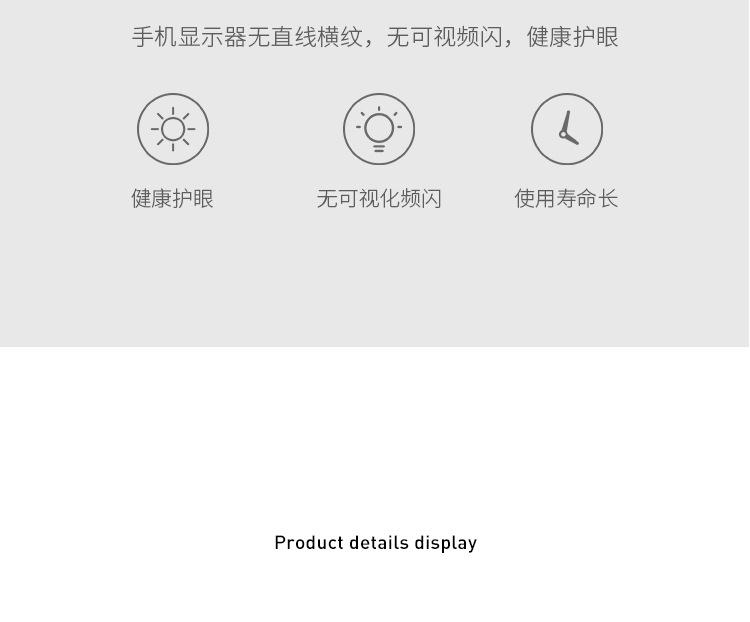 手机显示器无直线横纹，无可视频闪，健康护眼

健康护眼

无可视化频闪

使用寿命长

Product details display