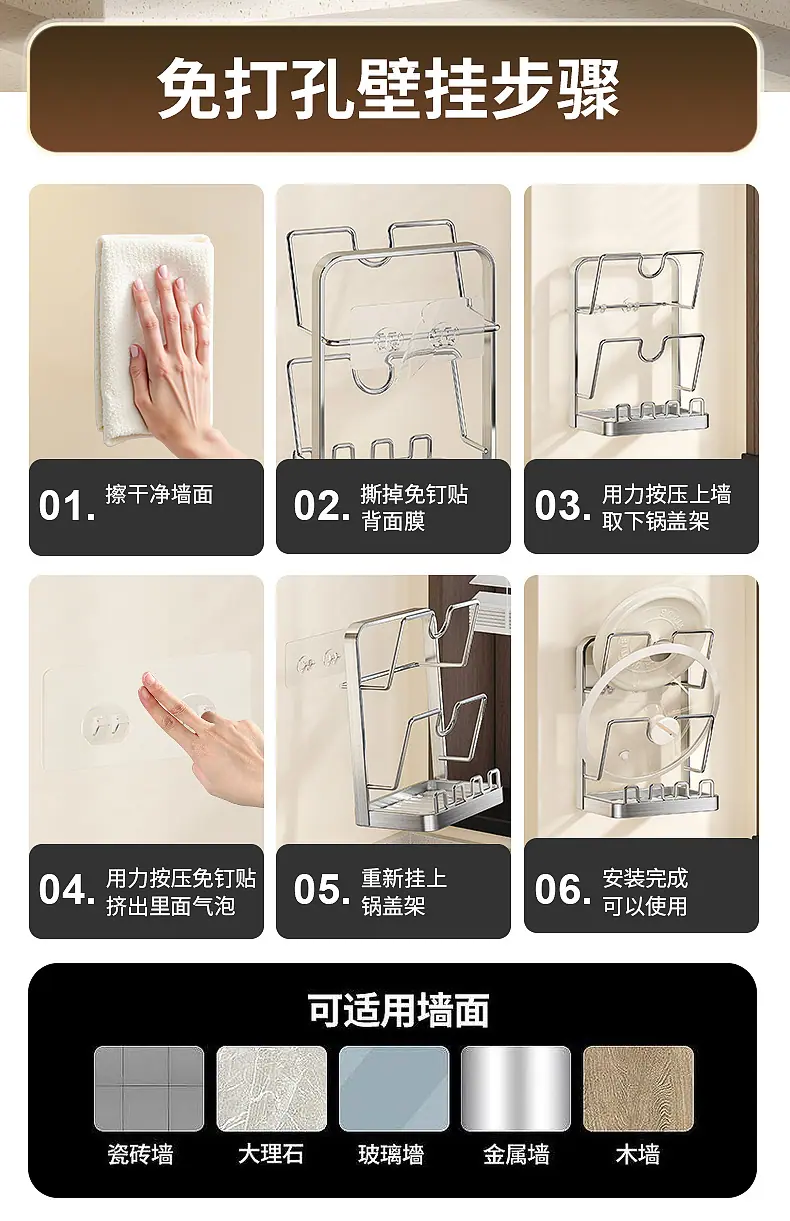 免打孔壁挂步骤

01. 擦干净墙面

02. 撕掉免钉贴背面膜

03. 用力按压上墙取下锅盖架

04. 用力按压免钉贴挤出里面气泡

05. 重新挂上锅盖架

06. 安装完成可以使用

可适用墙面

瓷砖墙 大理石 玻璃墙 金属墙 木墙