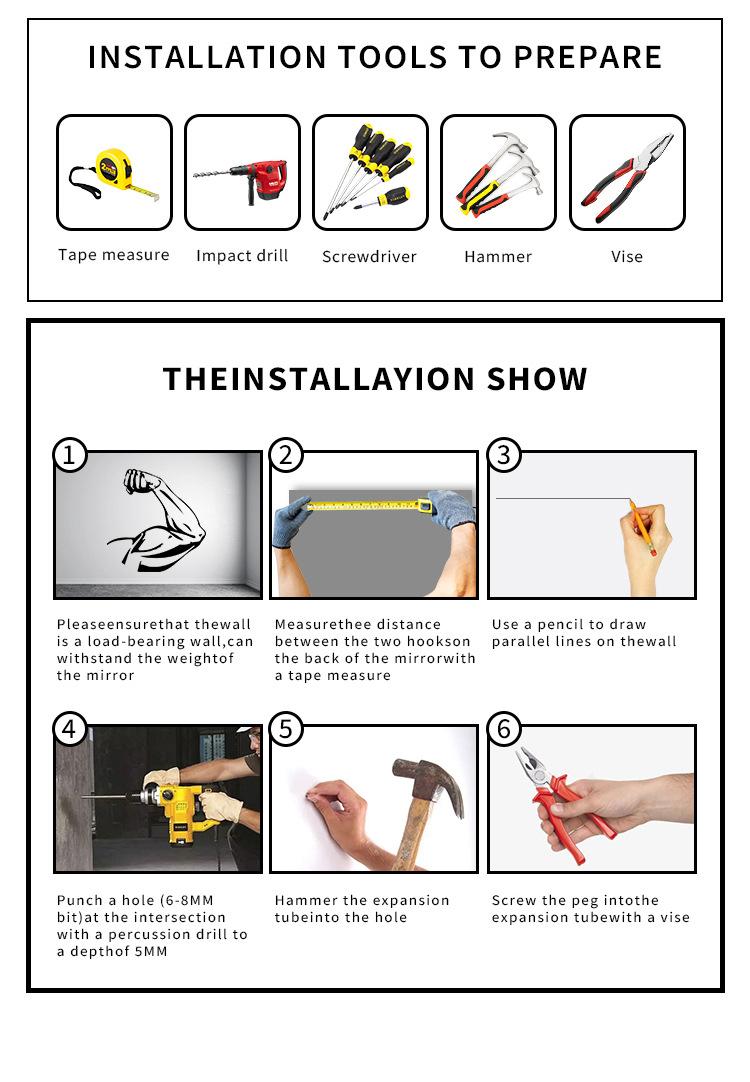 INSTALLATION TOOLS TO PREPARE

Tape measure

Impact drill

Screwdriver

Hammer

Vise

THEINSTALLAYION SHOW

1

Pleaseensurethat thewall is a load-bearing wall,can withstand the weightof the mirror

2

Measurethee distance between the two hookson the back of the mirrorwith a tape measure

3

Use a pencil to draw parallel lines on thewall

4

Punch a hole (6-8MM bit)at the intersection with a percussion drill to a depthof 5MM

5

Hammer the expansion tubeinto the hole

6

Screw the peg intothe expansion tubewith a vise