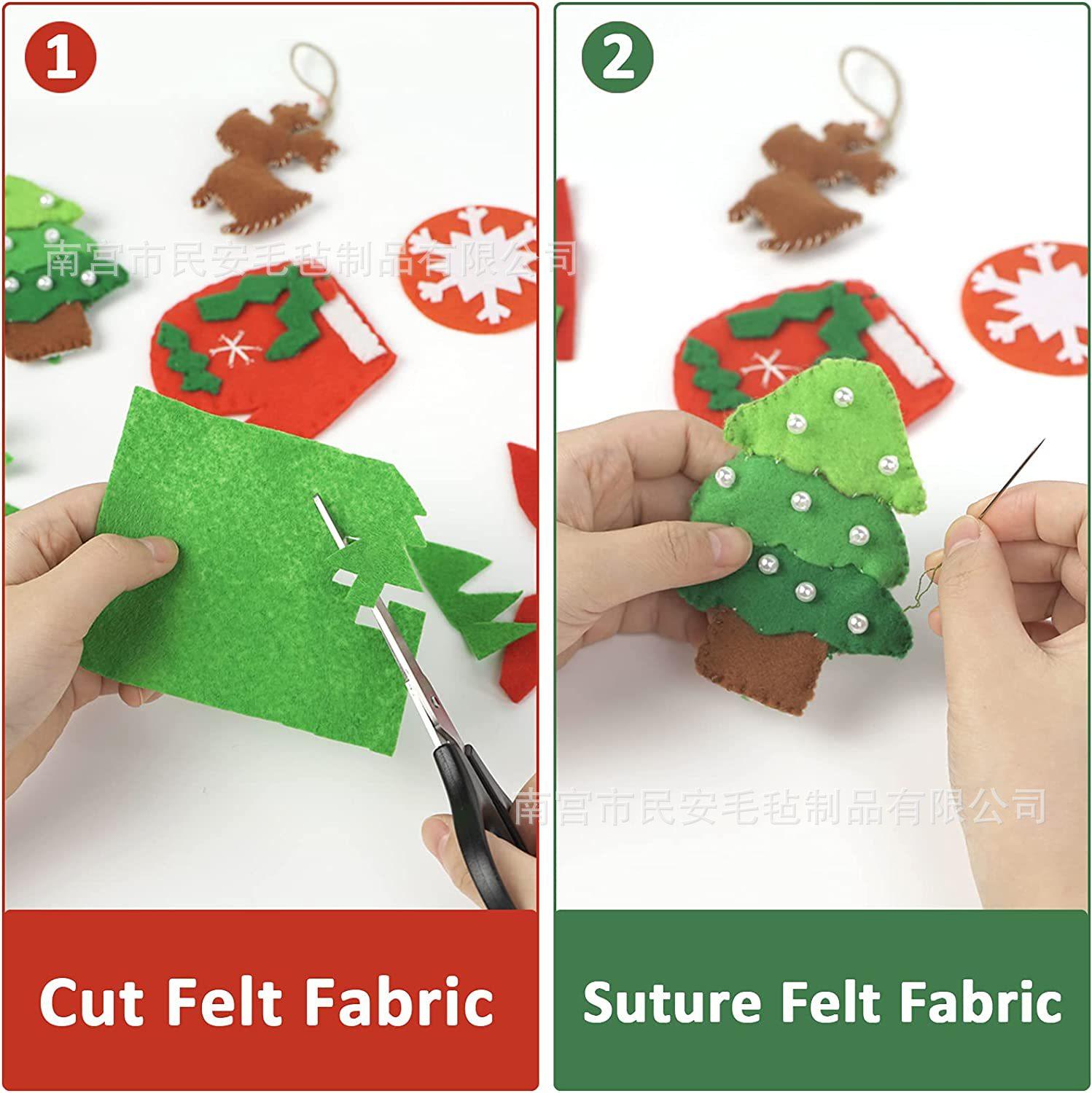 1

南宫市民安毛毡制品有限公司

Cut Felt Fabric

2

南宫市民安毛毡制品有限公司

Suture Felt Fabric