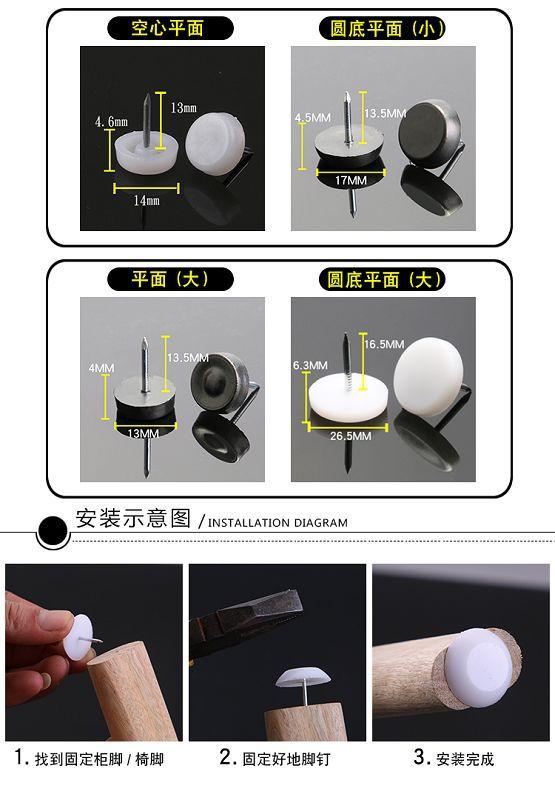 空心平面

4.6mm
13mm
14mm

圆底平面（小）

4.5MM
13.5MM
17MM

平面（大）

4MM
13.5MM
13MM

圆底平面（大）

6.3MM
16.5MM
26.5MM

安装示意图 / INSTALLATION DIAGRAM

1. 找到固定柜脚 / 椅脚

2. 固定好地脚钉

3. 安装完成