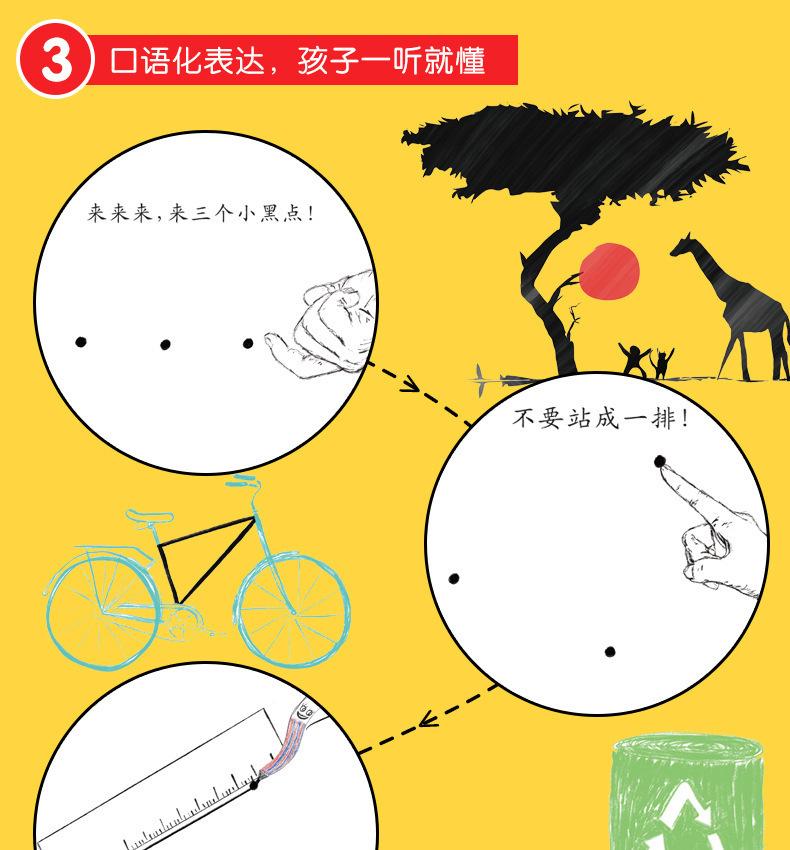 3 口语化表达，孩子一听就懂

来来来，来三个小黑点！

不要站成一排！