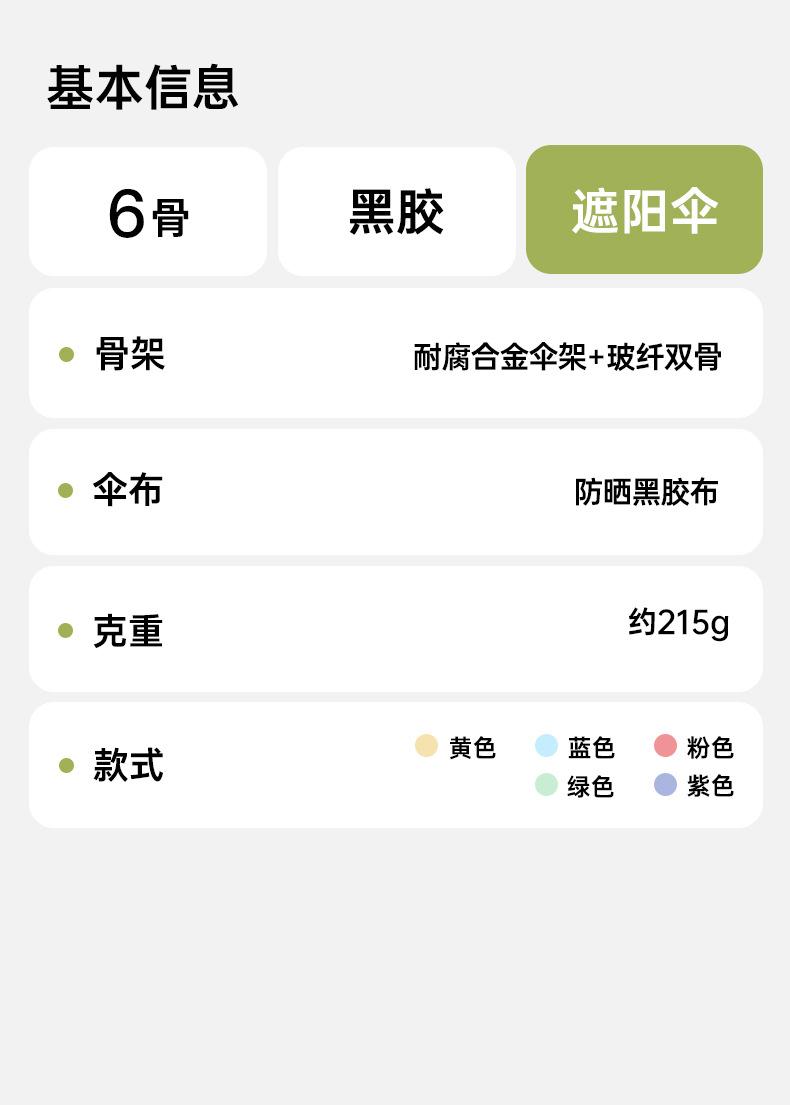 基本信息

6骨

黑胶

遮阳伞

• 骨架 耐腐合金伞架+玻纤双骨

• 伞布 防晒黑胶布

• 克重 约215g

• 款式 黄色 蓝色 粉色 绿色 紫色