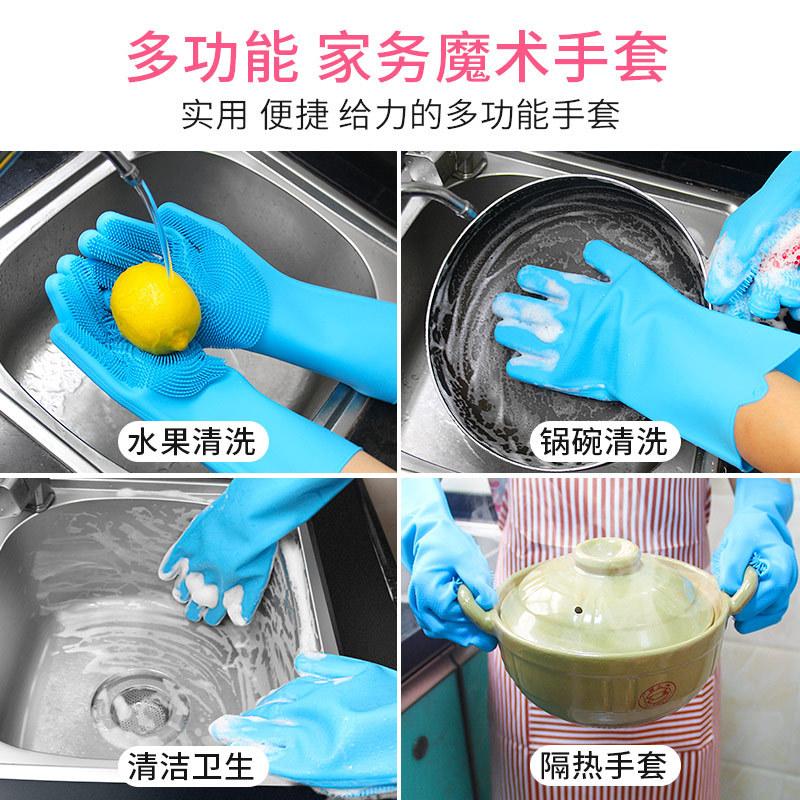 多功能 家务魔术手套
实用 便捷 给力的多功能手套

水果清洗

锅碗清洗

清洁卫生

隔热手套