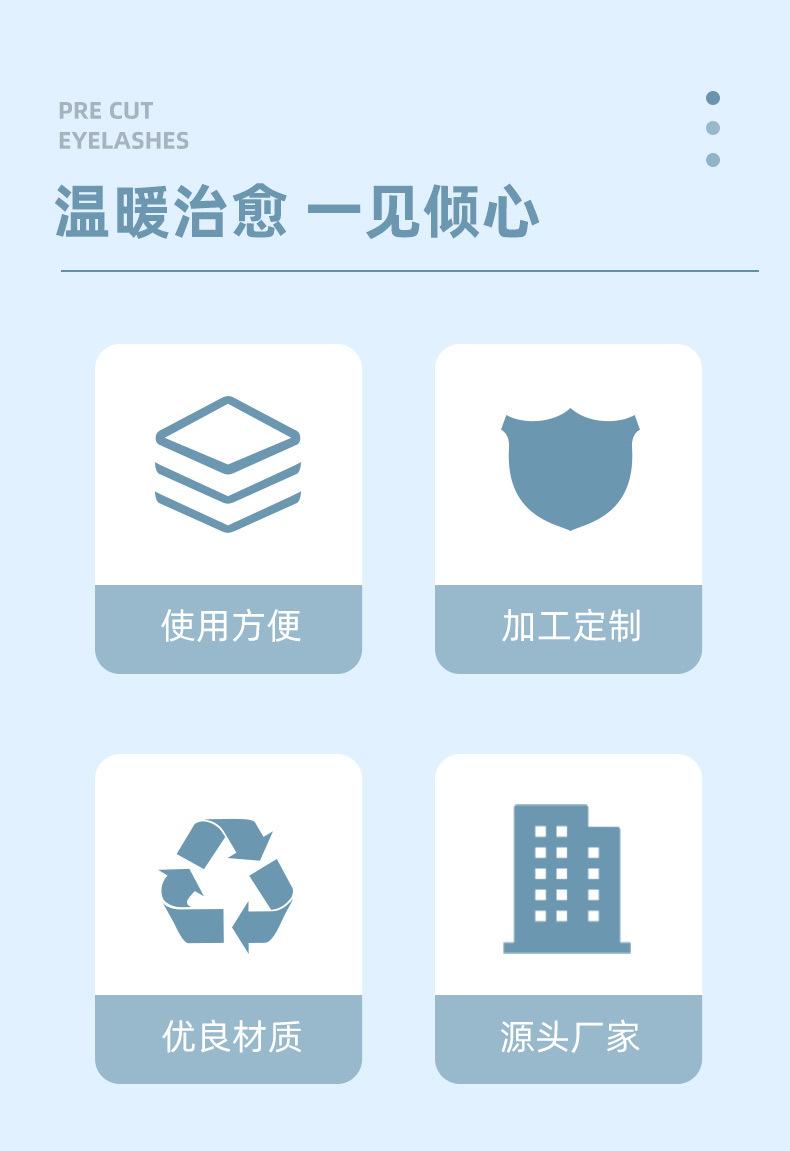 PRE CUT
EYELASHES

温暖治愈 一见倾心

使用方便

加工定制

优良材质

源头厂家