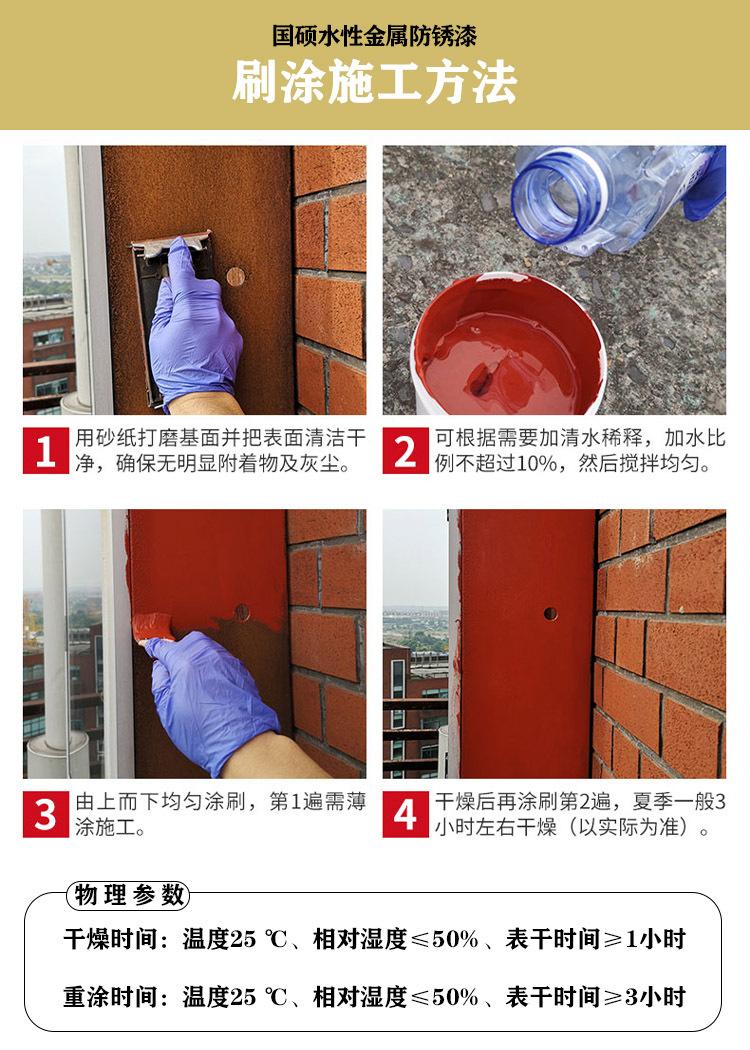 国硕水性金属防锈漆

刷涂施工方法

1 用砂纸打磨基面并把表面清洁干净，确保无明显附着物及灰尘。

2 可根据需要加清水稀释，加水比例不超过10%，然后搅拌均匀。

3 由上而下均匀涂刷，第1遍需薄涂施工。

4 干燥后再涂刷第2遍，夏季一般3小时左右干燥（以实际为准）。

物理参数

干燥时间：温度25 ℃、相对湿度≤50%、表干时间≥1小时

重涂时间：温度25 ℃、相对湿度≤50%、表干时间≥3小时