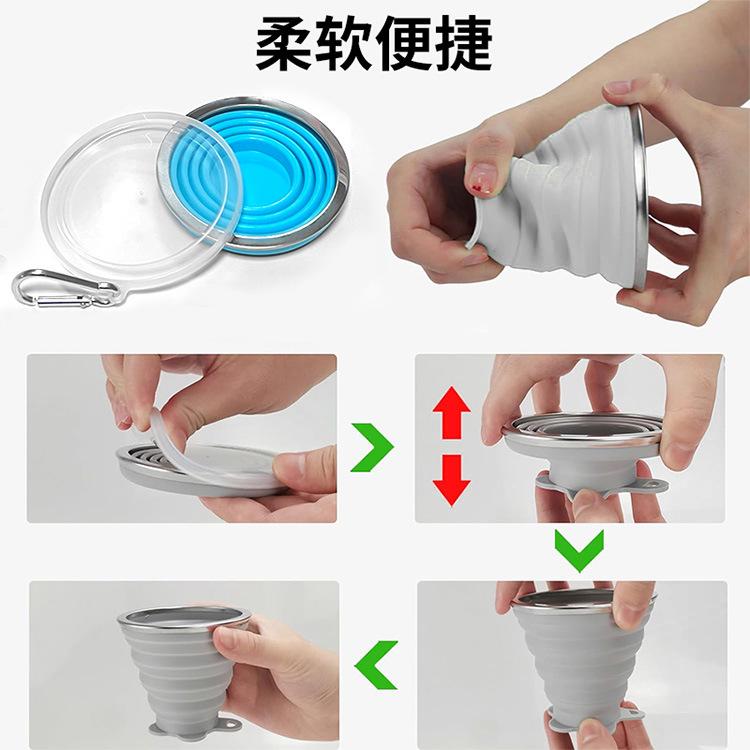 柔软便捷