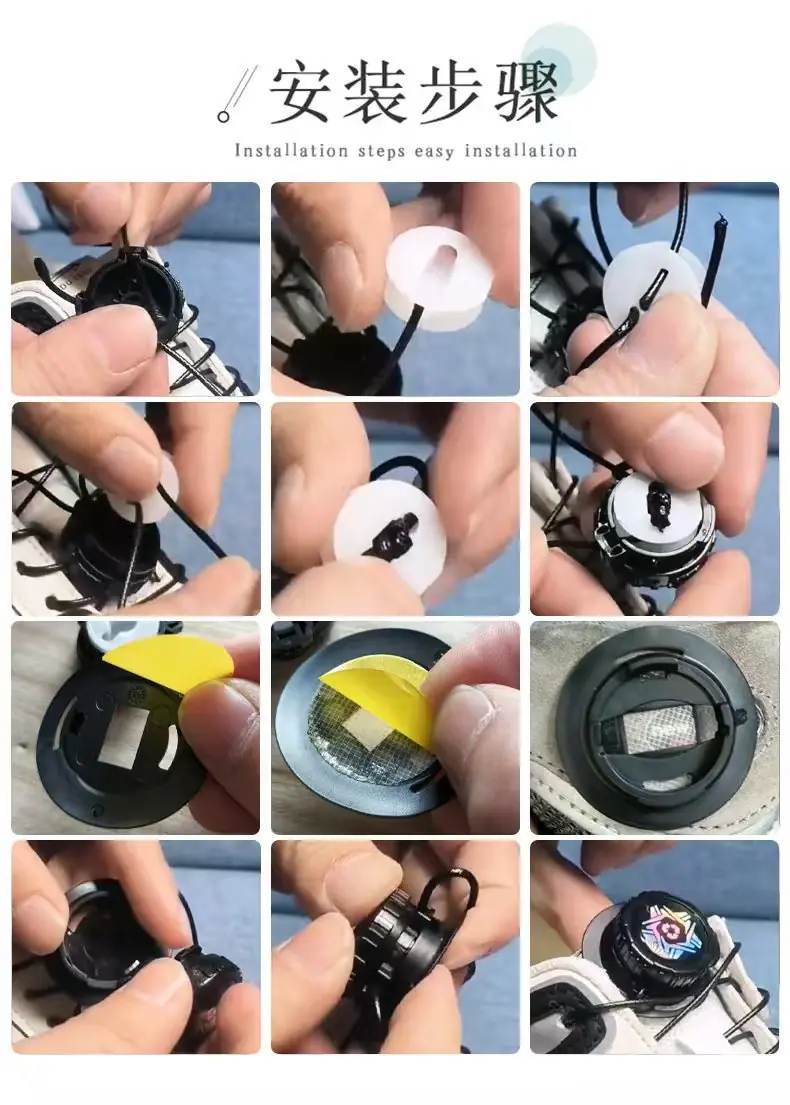 安装步骤

Installation steps easy installation