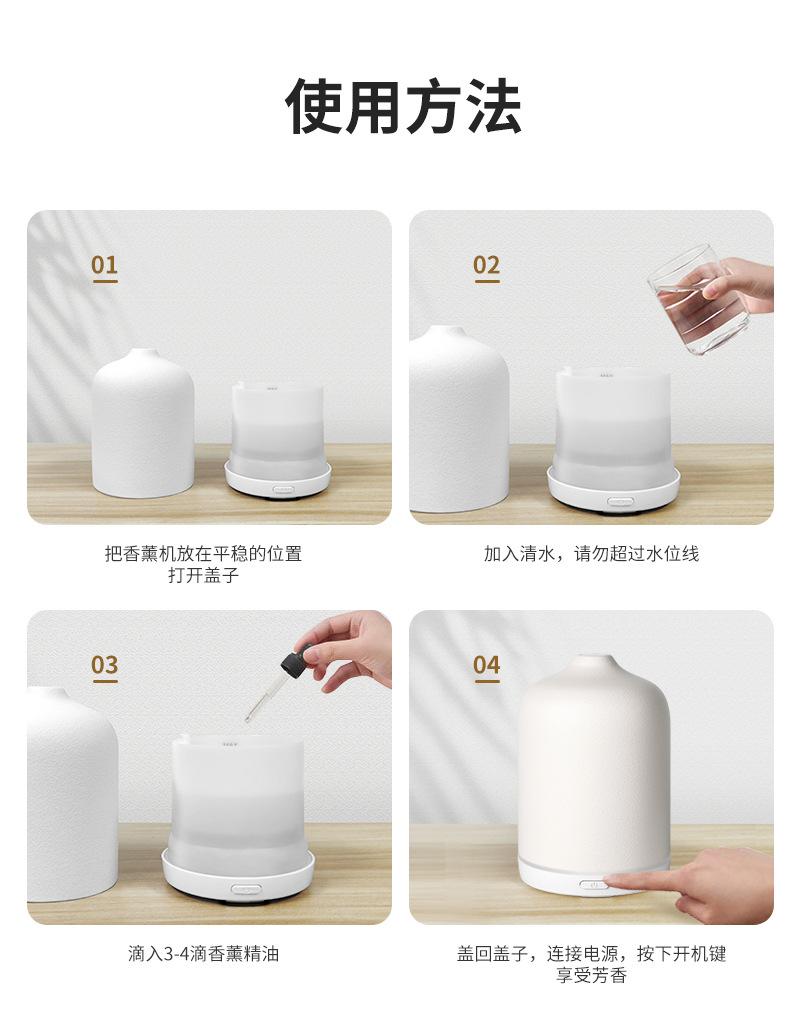 使用方法

01

把香薰机放在平稳的位置
打开盖子

02

加入清水，请勿超过水位线

03

滴入3-4滴香薰精油

04

盖回盖子，连接电源，按下开机键
享受芳香