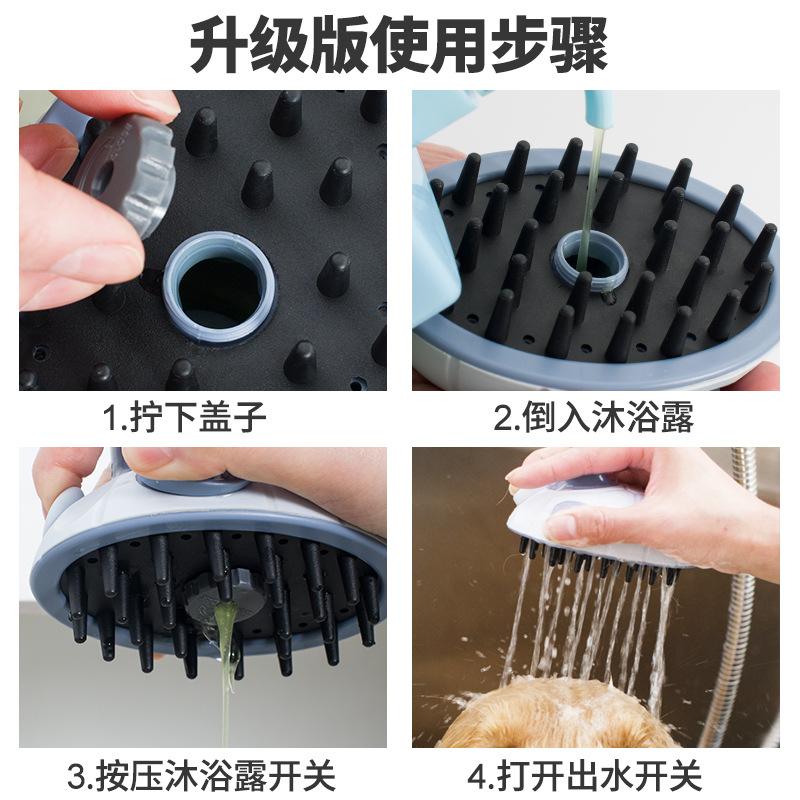 升级版使用步骤

1.拧下盖子

2.倒入沐浴露

3.按压沐浴露开关

4.打开出水开关