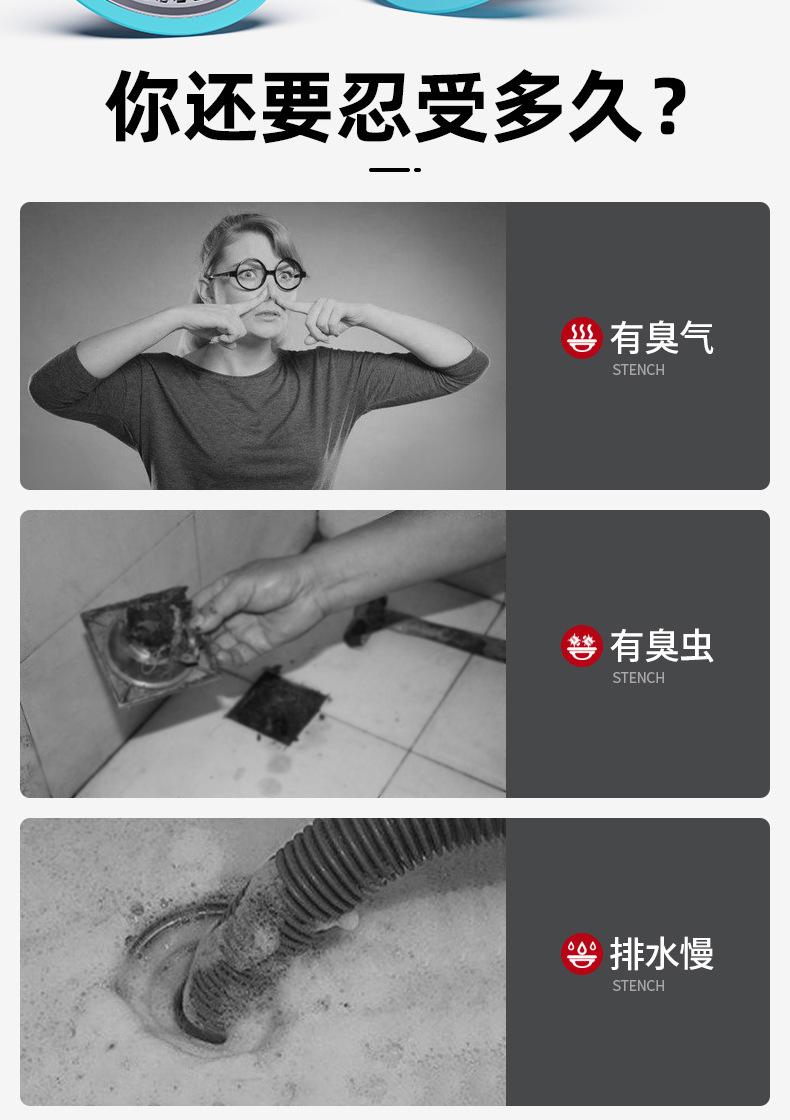 你还要忍受多久？

有臭气
STENCH

有臭虫
STENCH

排水慢
STENCH