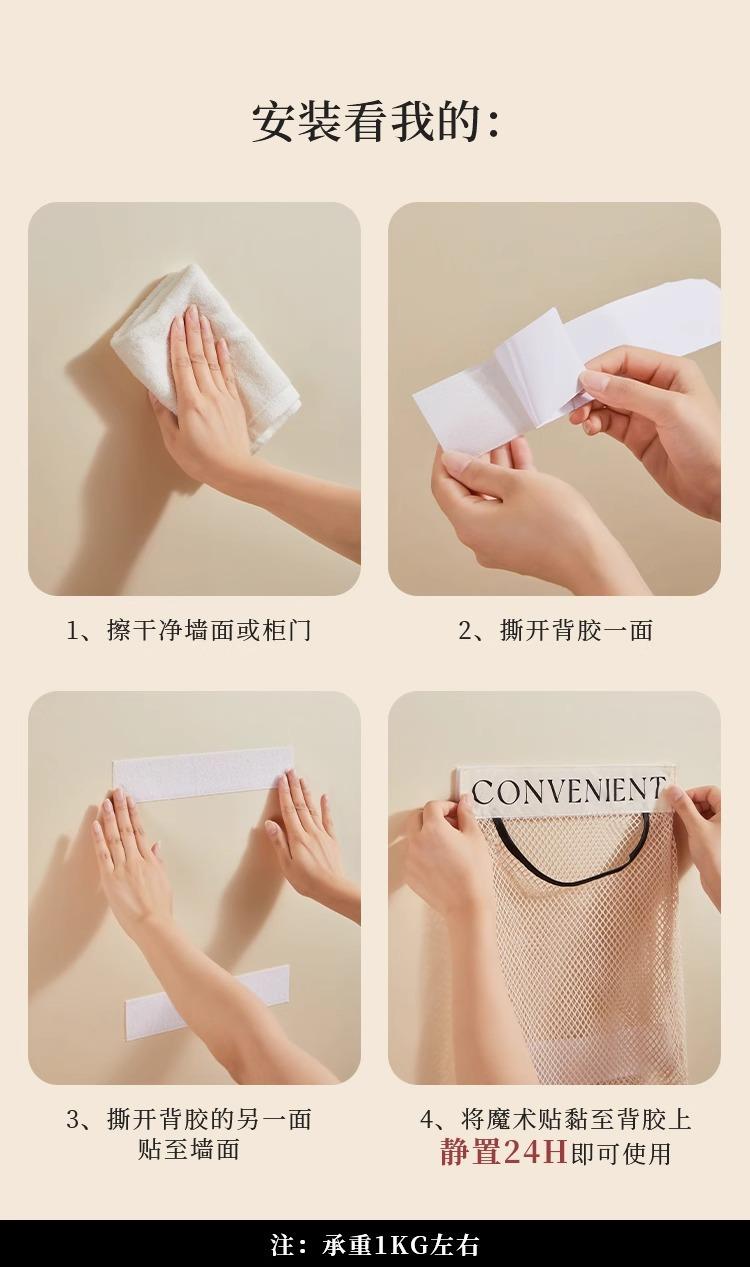 安装看我的：

1、擦干净墙面或柜门

2、撕开背胶一面

3、撕开背胶的另一面贴至墙面

CONVENIENT

4、将魔术贴黏至背胶上 静置24H即可使用

注：承重1KG左右