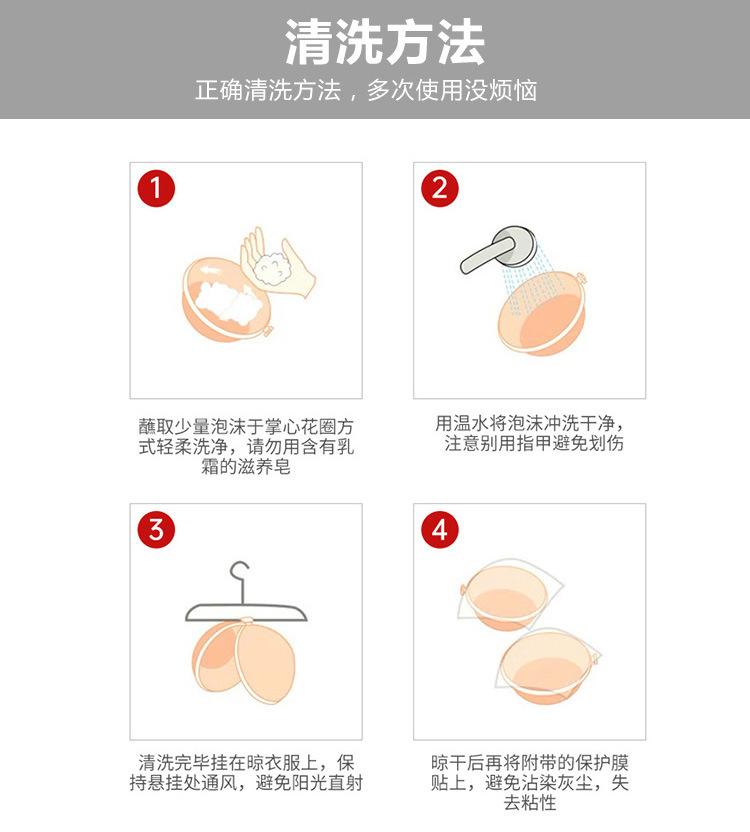 清洗方法

正确清洗方法，多次使用没烦恼

1

蘸取少量泡沫于掌心花圈方式轻柔洗净，请勿用含有乳霜的滋养皂

2

用温水将泡沫冲洗干净，注意别用指甲避免划伤

3

清洗完毕挂在晾衣服上，保持悬挂处通风，避免阳光直射

4

晾干后再将附带的保护膜贴上，避免沾染灰尘，失去粘性