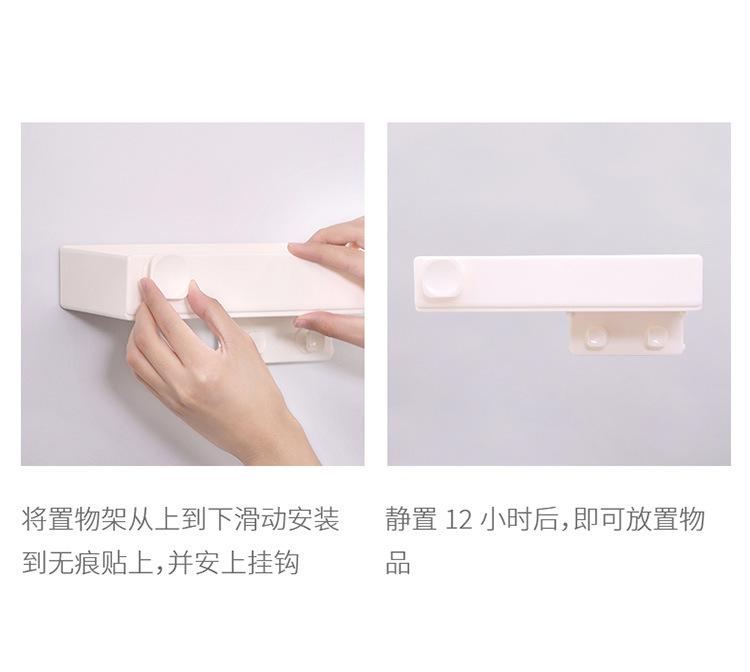 将置物架从上到下滑动安装到无痕贴上,并安上挂钩

静置 12 小时后,即可放置物品