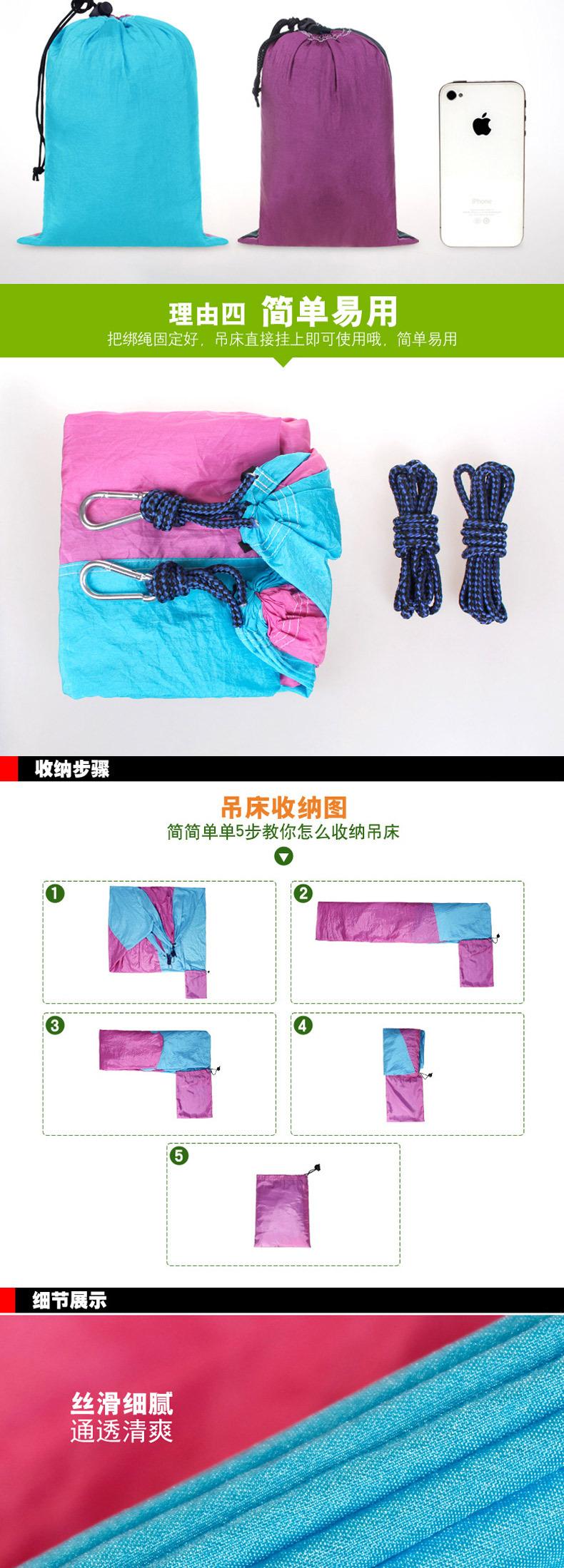 iPhone

理由四 简单易用
把绑绳固定好，吊床直接挂上即可使用哦，简单易用

收纳步骤

吊床收纳图
简简单单5步教你怎么收纳吊床

1

2

3

4

5

细节展示

丝滑细腻
通透清爽