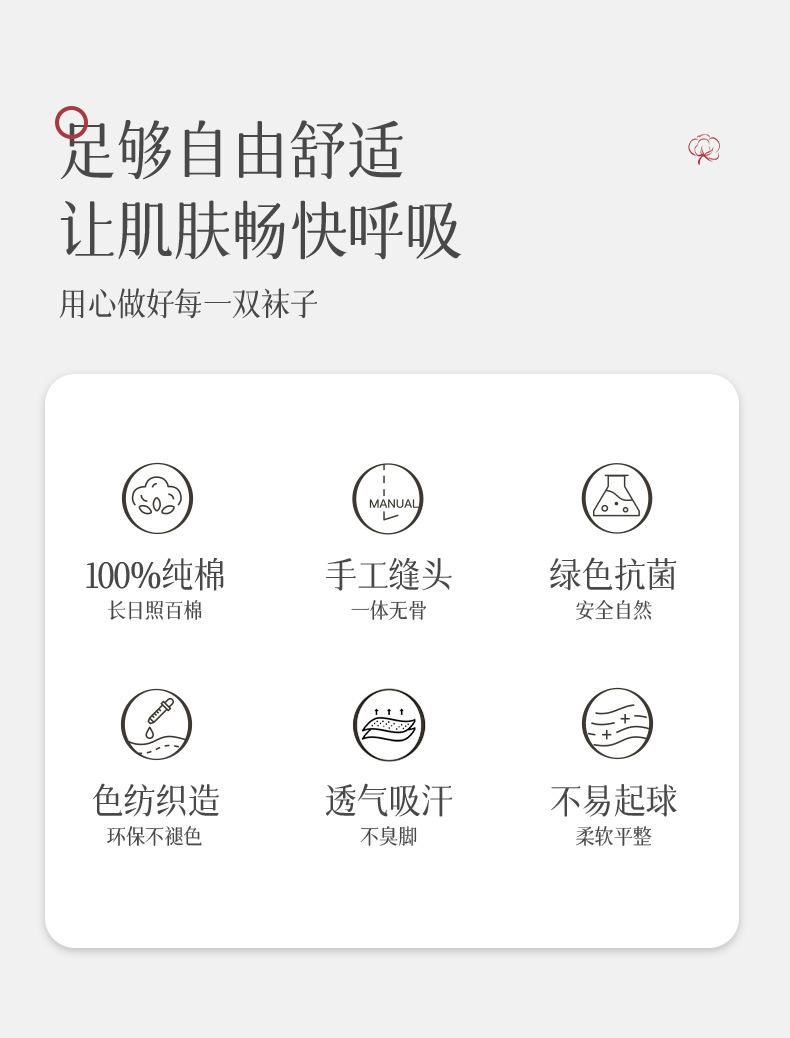 足够自由舒适
让肌肤畅快呼吸

用心做好每一双袜子

MANUAL

100%纯棉
长日照百棉

手工缝头
一体无骨

绿色抗菌
安全自然

色纺织造
环保不褪色

透气吸汗
不臭脚

不易起球
柔软平整