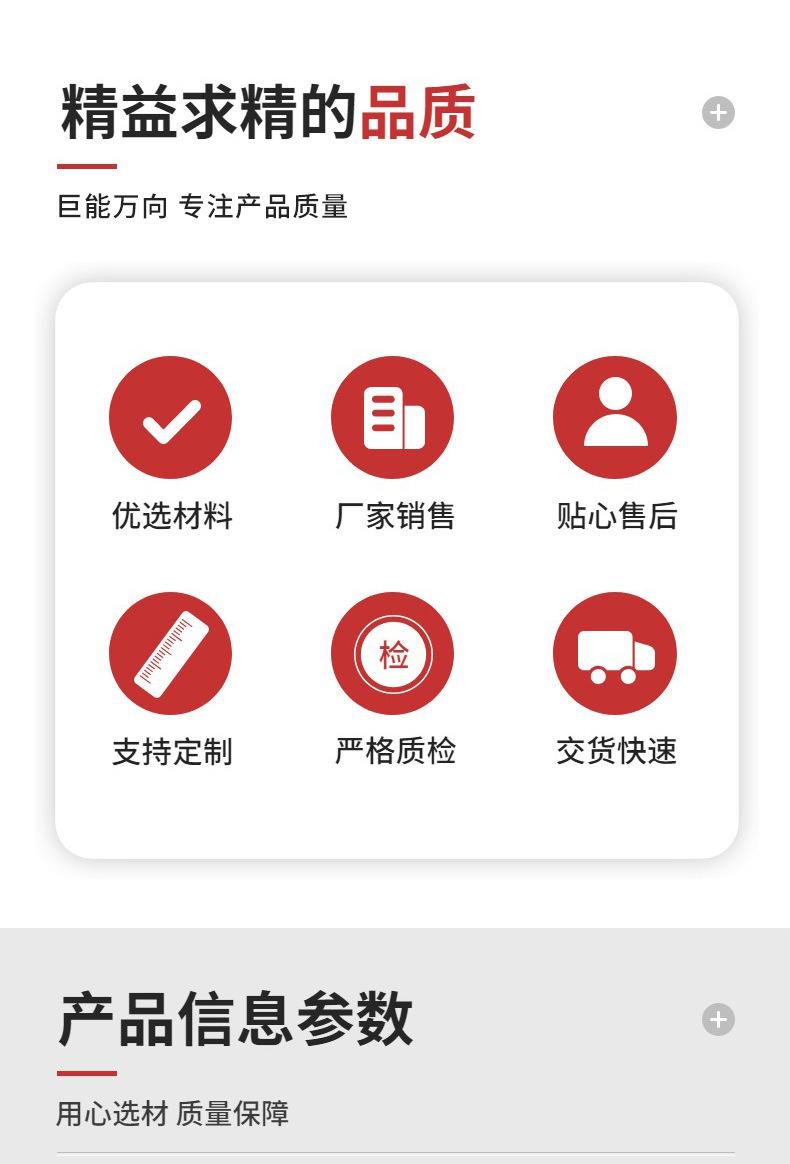 精益求精的品质

巨能万向 专注产品质量

优选材料

厂家销售

贴心售后

支持定制

检

严格质检

交货快速

产品信息参数

用心选材 质量保障