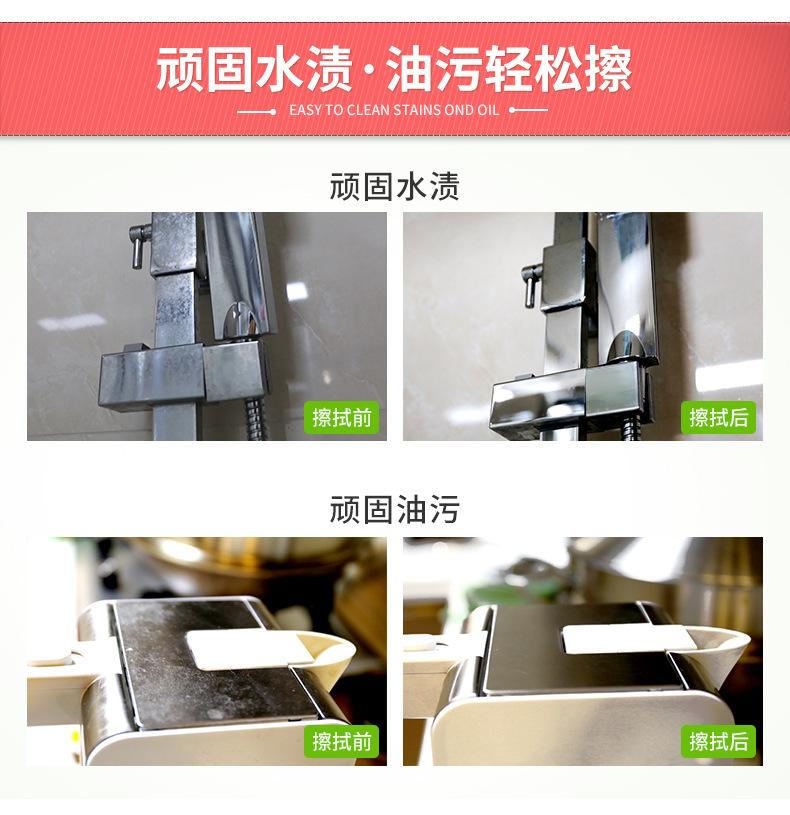 顽固水渍·油污轻松擦

EASY TO CLEAN STAINS OND OIL

顽固水渍

擦拭前

擦拭后

顽固油污

擦拭前

擦拭后