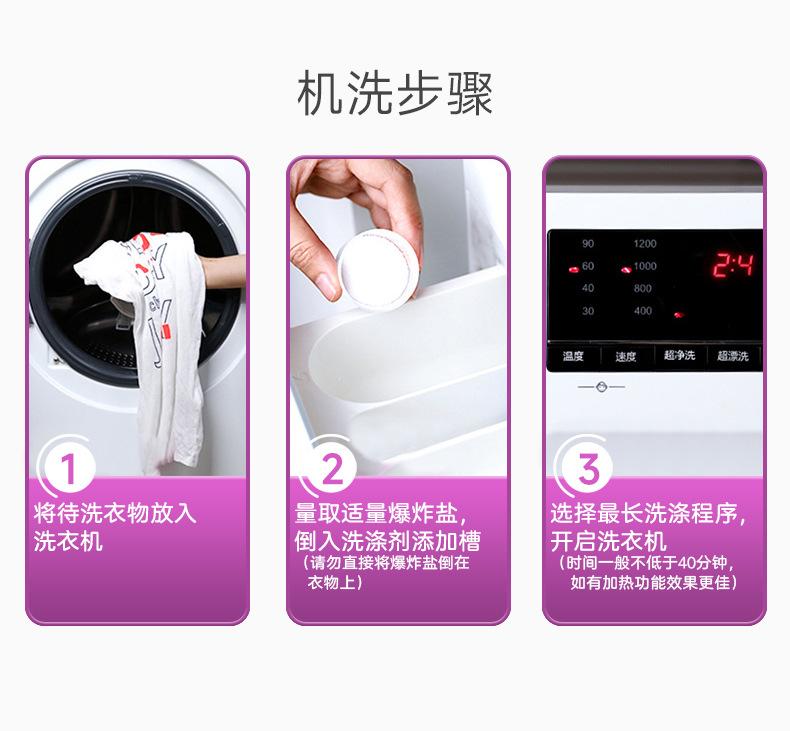 机洗步骤

1
将待洗衣物放入洗衣机

2
量取适量爆炸盐，倒入洗涤剂添加槽
（请勿直接将爆炸盐倒在衣物上）

90
60
40
30
1200
1000
800
400
2:4
温度
速度
超净洗
超漂洗

3
选择最长洗涤程序，开启洗衣机
（时间一般不低于40分钟，如有加热功能效果更佳）