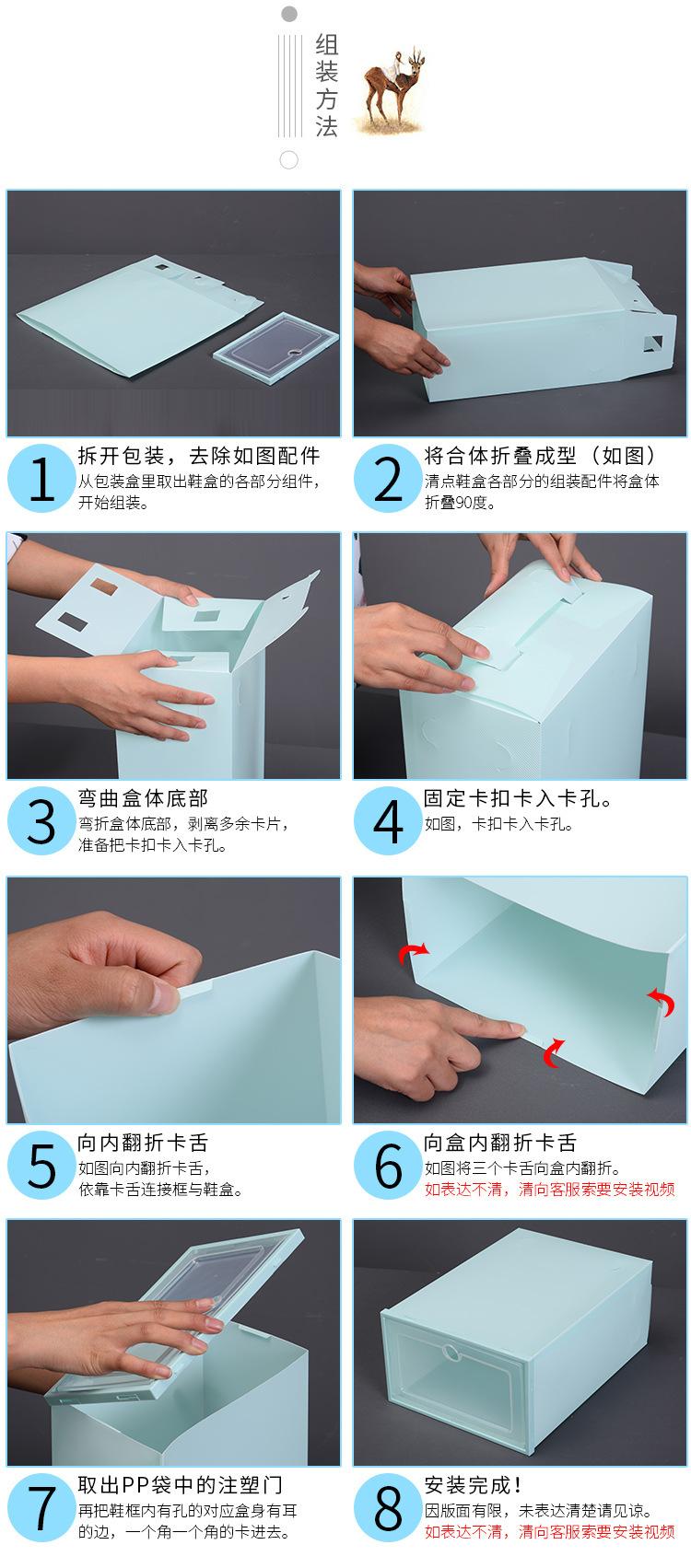 组装方法

1
拆开包装，去除如图配件
从包装盒里取出鞋盒的各部分组件，开始组装。

2
将合体折叠成型（如图）
清点鞋盒各部分的组装配件将盒体折叠90度。

3
弯曲盒体底部
弯折盒体底部，剥离多余卡片，准备把卡扣卡入卡孔。

4
固定卡扣卡入卡孔。
如图，卡扣卡入卡孔。

5
向内翻折卡舌
如图向内翻折卡舌，依靠卡舌连接框与鞋盒。

6
向盒内翻折卡舌
如图将三个卡舌向盒内翻折。
如表达不清，清向客服索要安装视频

7
取出PP袋中的注塑门
再把鞋框内有孔的对应盒身有耳的边，一个角一个角的卡进去。

8
安装完成！
因版面有限，未表达清楚请见谅。
如表达不清，清向客服索要安装视频