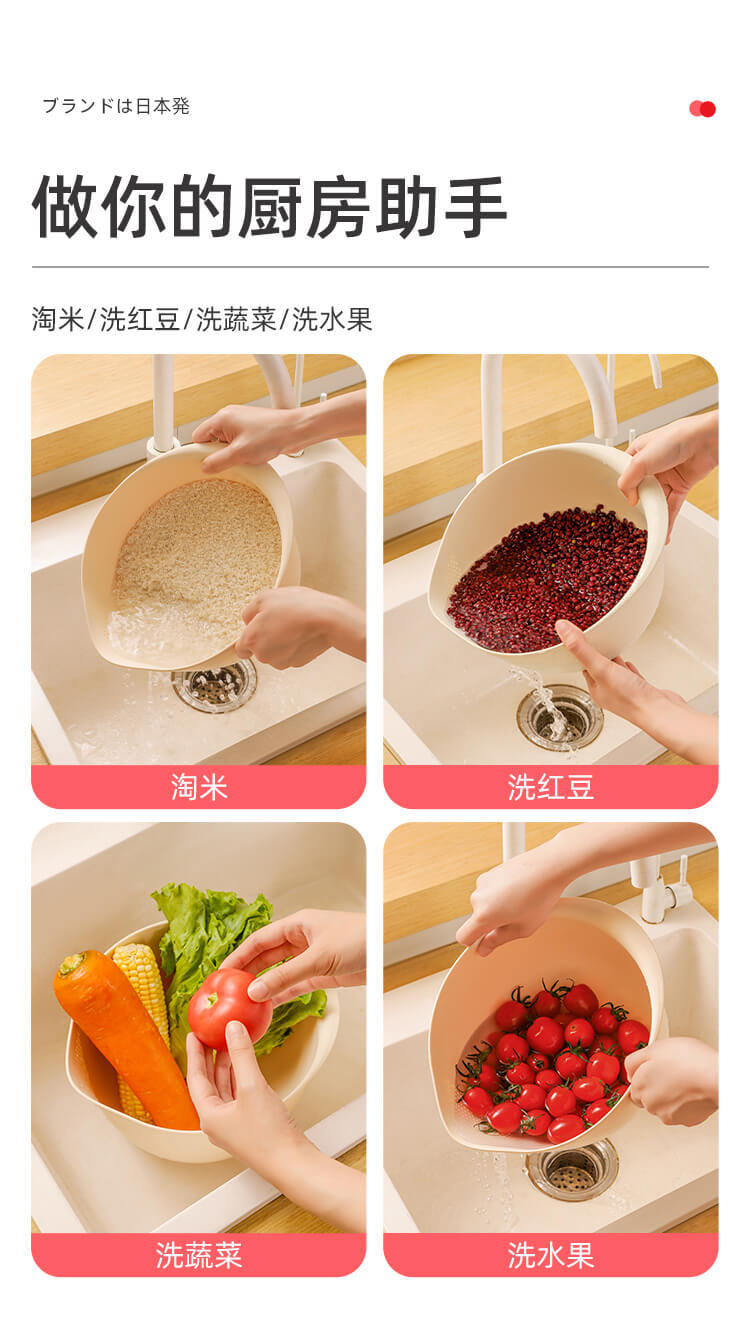 ブランドは日本発

做你的厨房助手

淘米/洗红豆/洗蔬菜/洗水果

淘米

洗红豆

洗蔬菜

洗水果