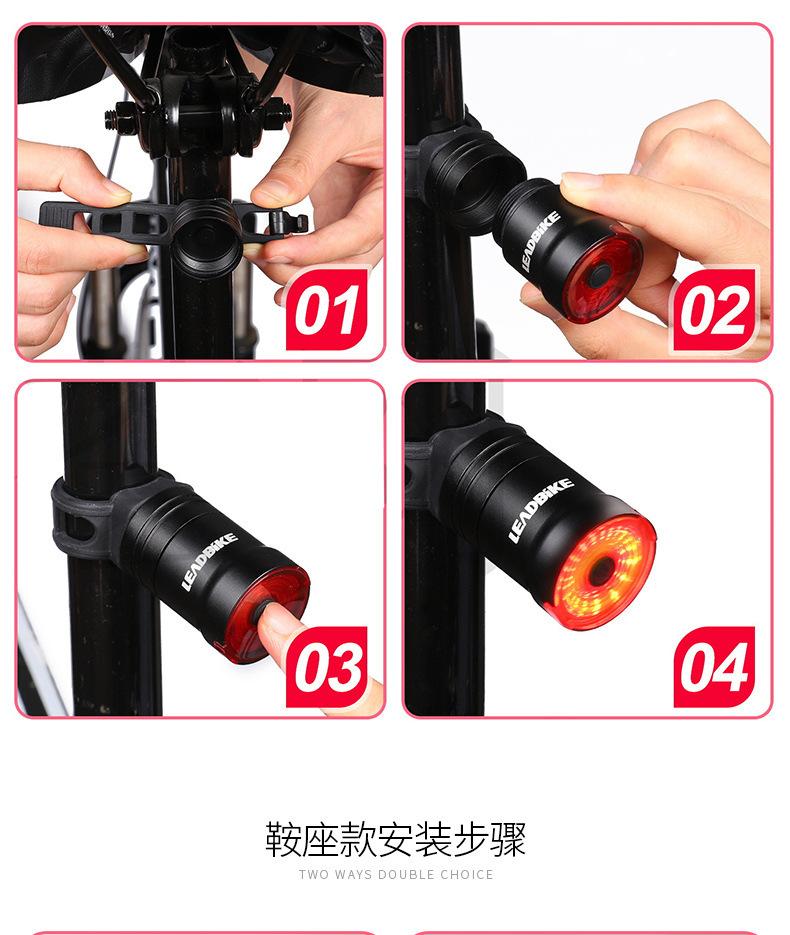 01

LEADBIKE

02

LEADBIKE

03

LEADBIKE

04

鞍座款安装步骤

TWO WAYS DOUBLE CHOICE