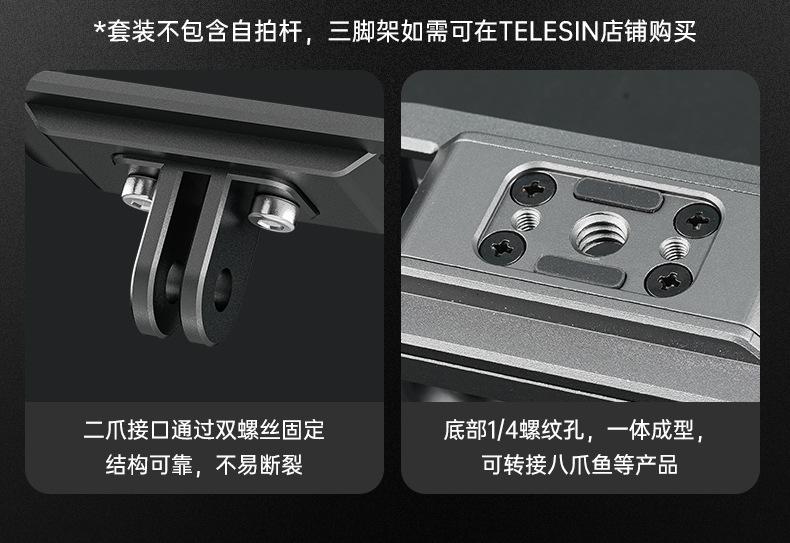 *套装不包含自拍杆，三脚架如需可在TELESIN店铺购买

二爪接口通过双螺丝固定
结构可靠，不易断裂

底部1/4螺纹孔，一体成型，
可转接八爪鱼等产品