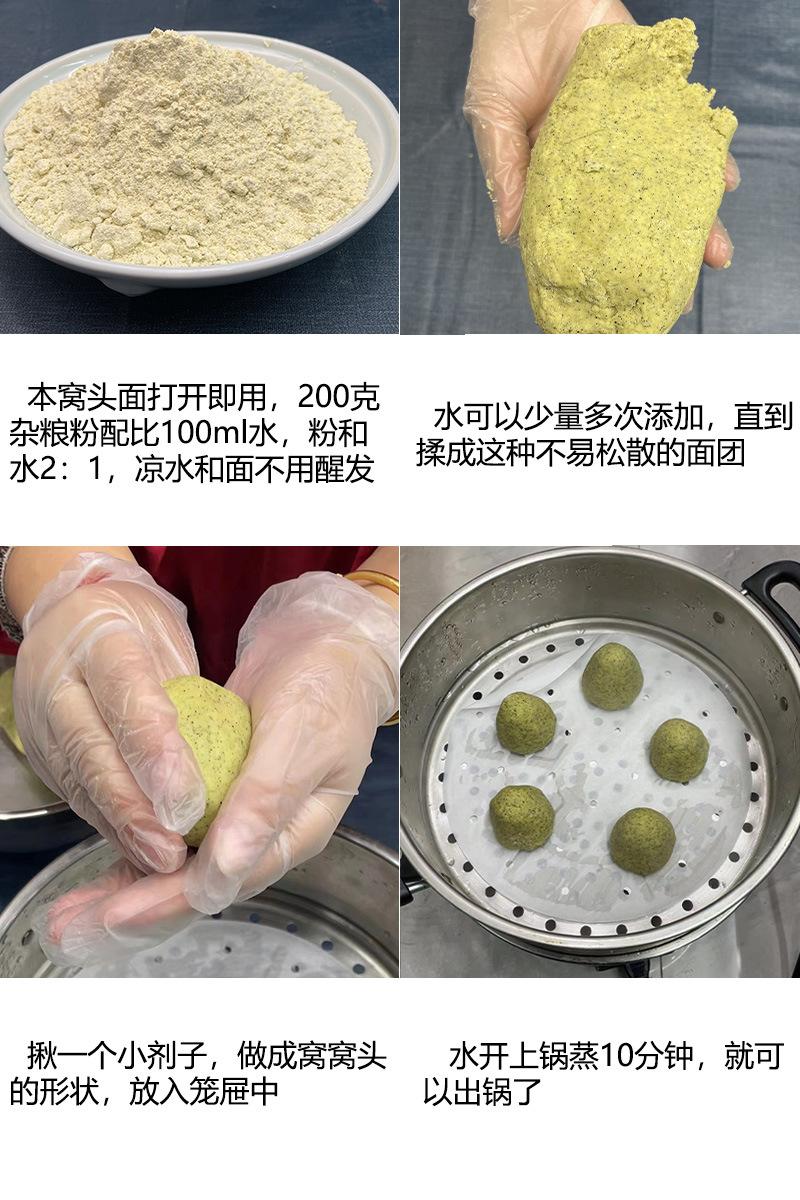 本窝头面打开即用，200克杂粮粉配比100ml水，粉和水2：1，凉水和面不用醒发

水可以少量多次添加，直到揉成这种不易松散的面团

揪一个小剂子，做成窝窝头的形状，放入笼屉中

水开上锅蒸10分钟，就可以出锅了