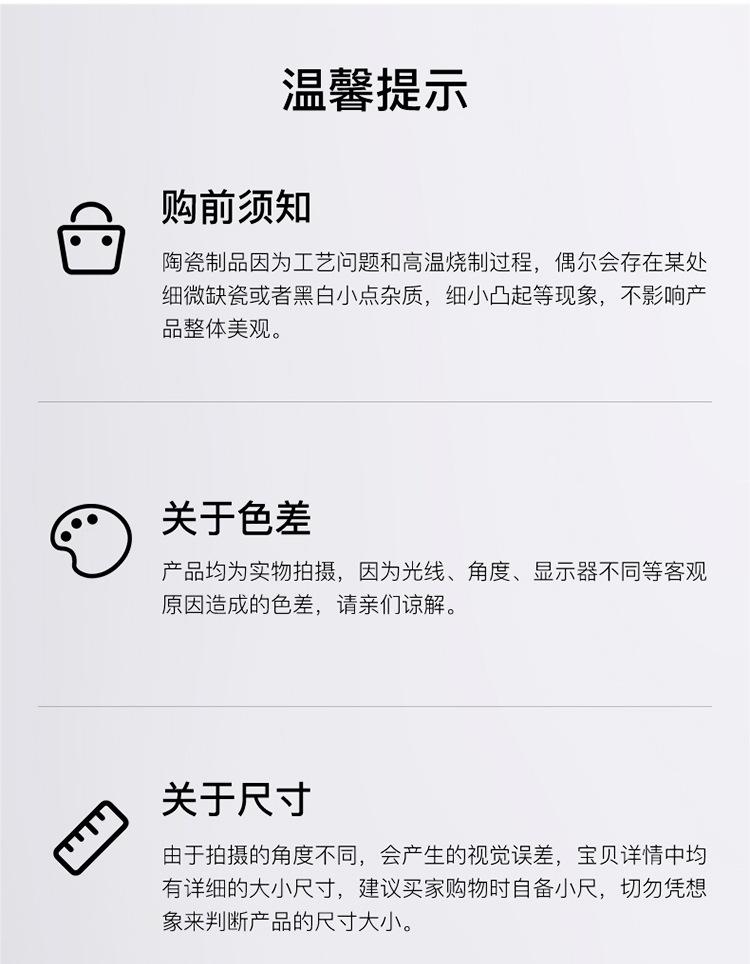 温馨提示

购前须知

陶瓷制品因为工艺问题和高温烧制过程，偶尔会存在某处细微缺瓷或者黑白小点杂质，细小凸起等现象，不影响产品整体美观。

关于色差

产品均为实物拍摄，因为光线、角度、显示器不同等客观原因造成的色差，请亲们谅解。

关于尺寸

由于拍摄的角度不同，会产生的视觉误差，宝贝详情中均有详细的大小尺寸，建议买家购物时自备小尺，切勿凭想象来判断产品的尺寸大小。