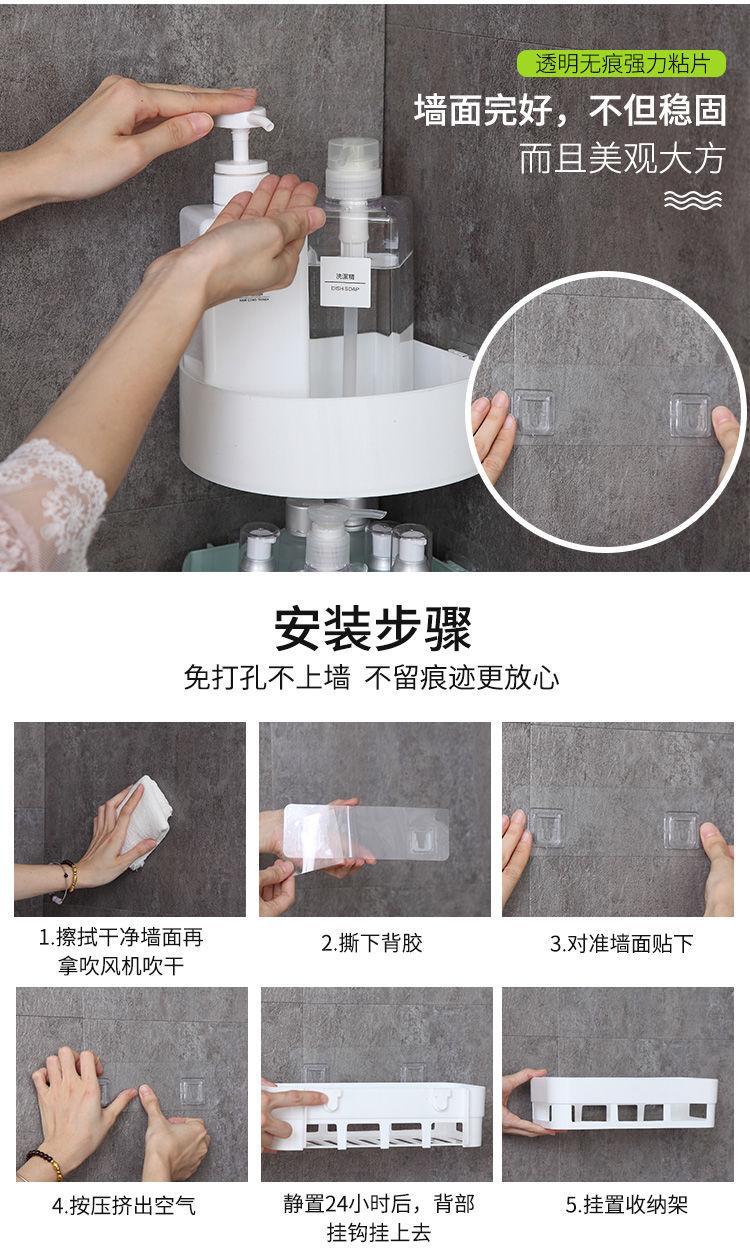 透明无痕强力粘片

墙面完好，不但稳固
而且美观大方

洗洁精
DISH SOAP

安装步骤
免打孔不上墙 不留痕迹更放心

1.擦拭干净墙面再拿吹风机吹干

2.撕下背胶

3.对准墙面贴下

4.按压挤出空气

静置24小时后，背部挂钩挂上去

5.挂置收纳架