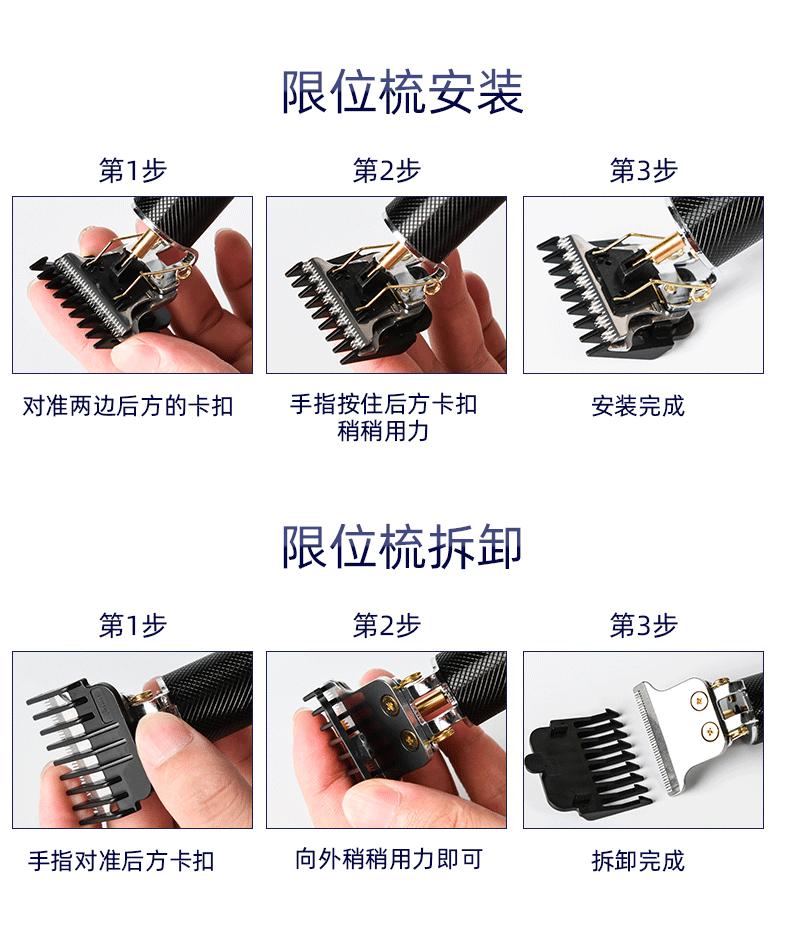 限位梳安装

第1步

对准两边后方的卡扣

第2步

手指按住后方卡扣
稍稍用力

第3步

安装完成

限位梳拆卸

第1步

手指对准后方卡扣

第2步

向外稍稍用力即可

第3步

拆卸完成