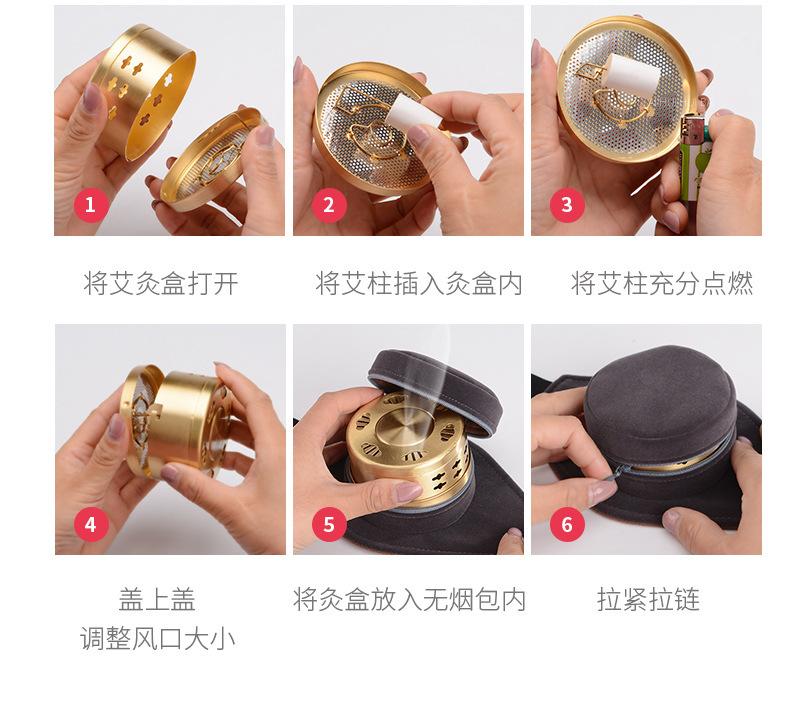 1
将艾灸盒打开

2
将艾柱插入灸盒内

3
将艾柱充分点燃

4
盖上盖
调整风口大小

5
将灸盒放入无烟包内

6
拉紧拉链