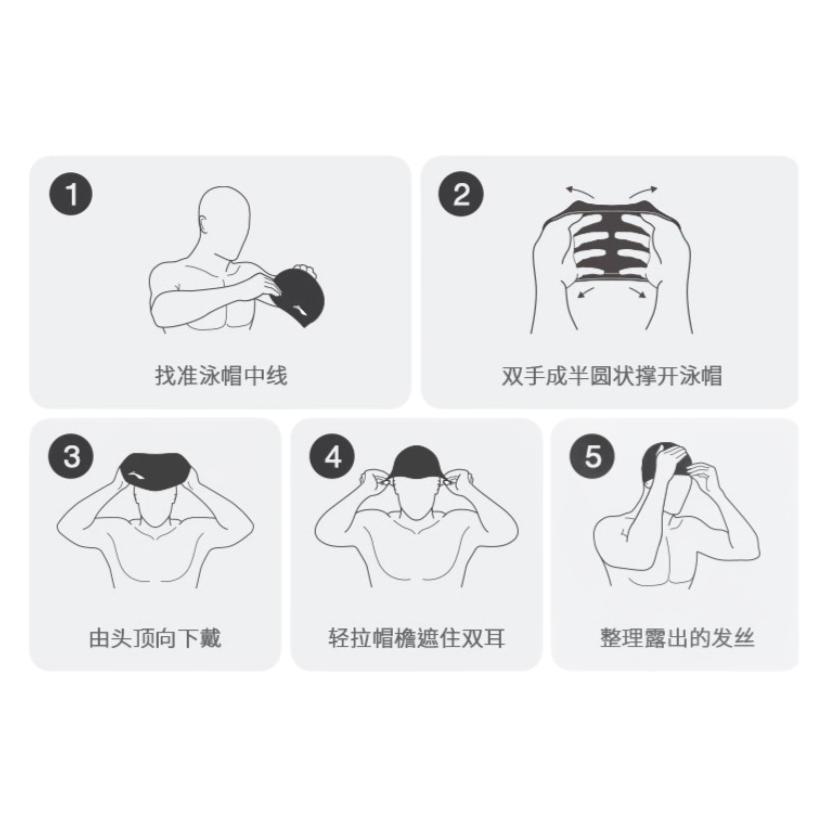 1
找准泳帽中线

2
双手成半圆状撑开泳帽

3
由头顶向下戴

4
轻拉帽檐遮住双耳

5
整理露出的发丝