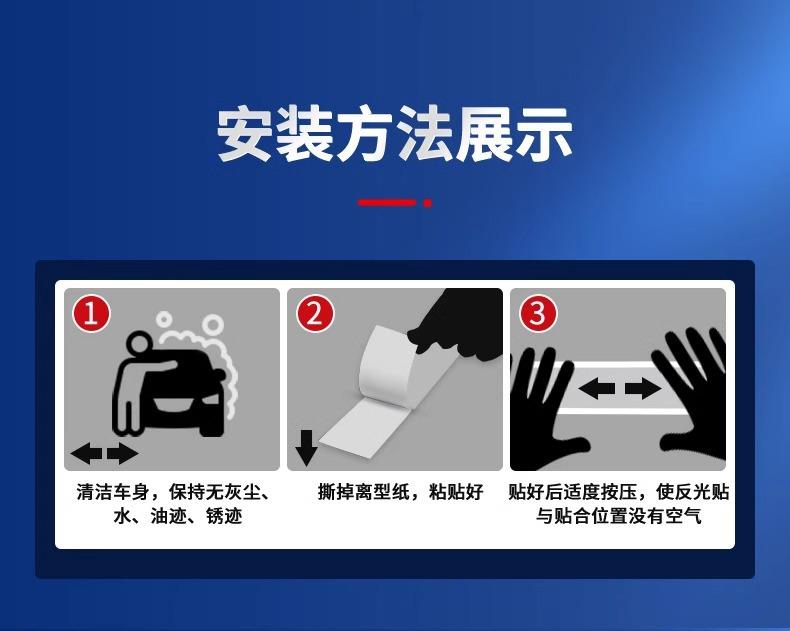 安装方法展示

1

清洁车身，保持无灰尘、水、油迹、锈迹

2

撕掉离型纸，粘贴好

3

贴好后适度按压，使反光贴与贴合位置没有空气