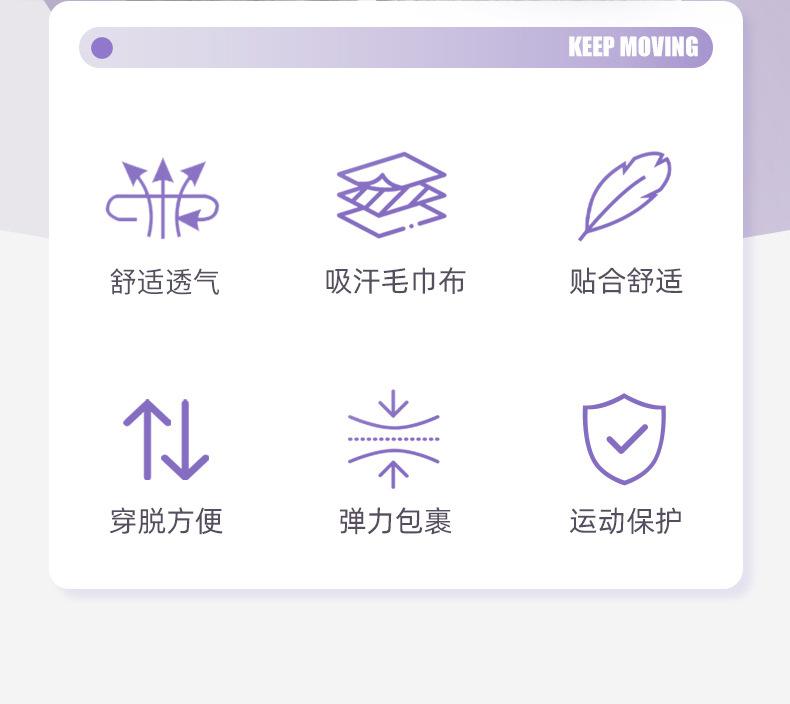 KEEP MOVING

舒适透气 吸汗毛巾布 贴合舒适

穿脱方便 弹力包裹 运动保护