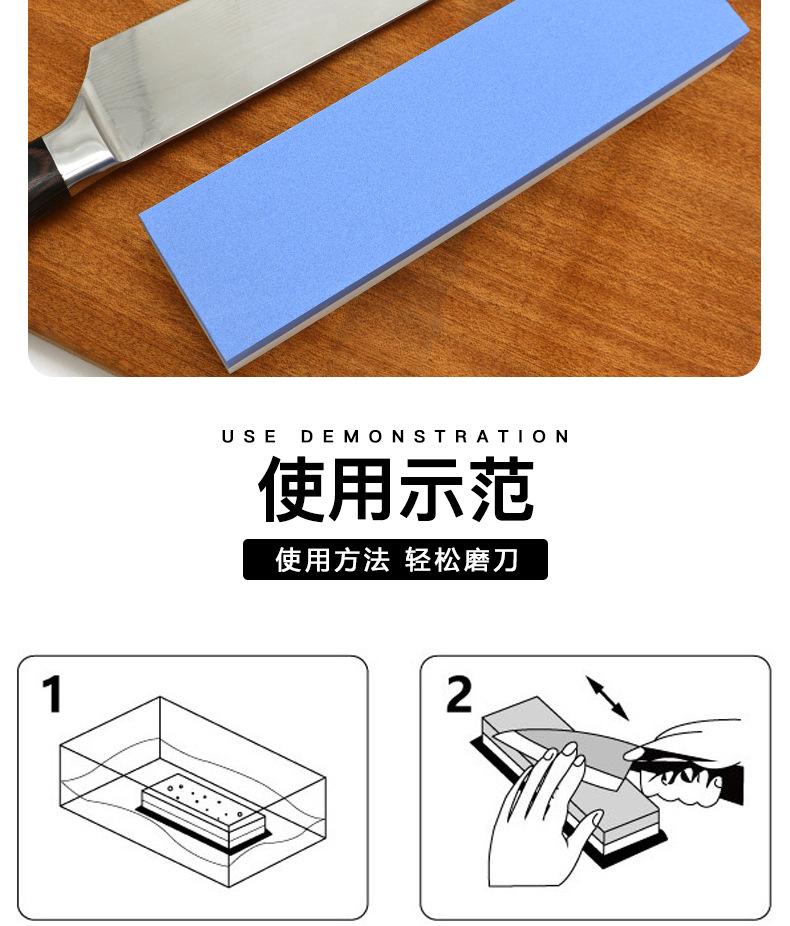 USE DEMONSTRATION

使用示范

使用方法 轻松磨刀

1

2