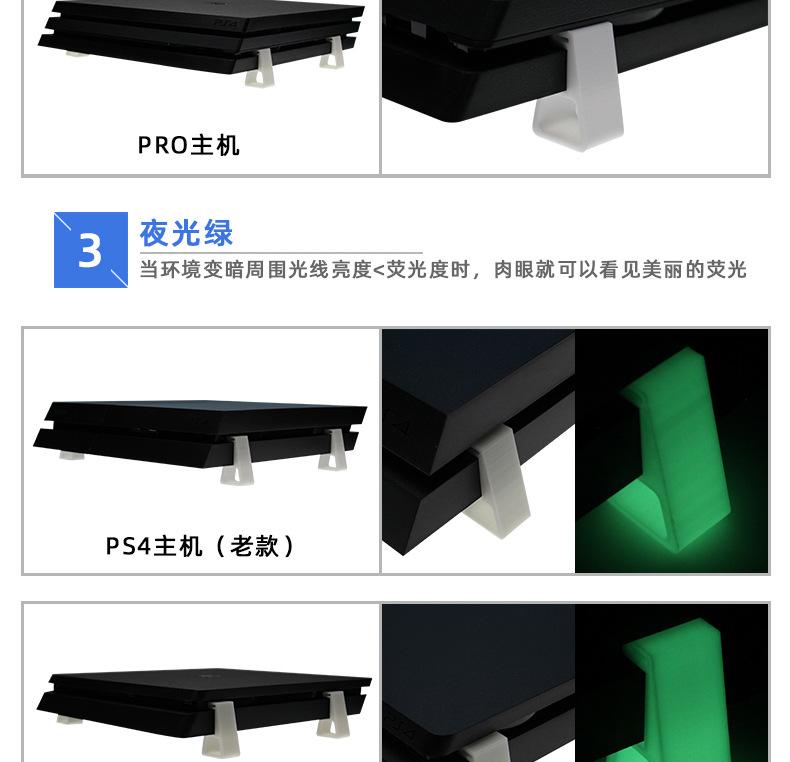 PRO主机

3

夜光绿

当环境变暗周围光线亮度<荧光度时，肉眼就可以看见美丽的荧光

PS4主机（老款）