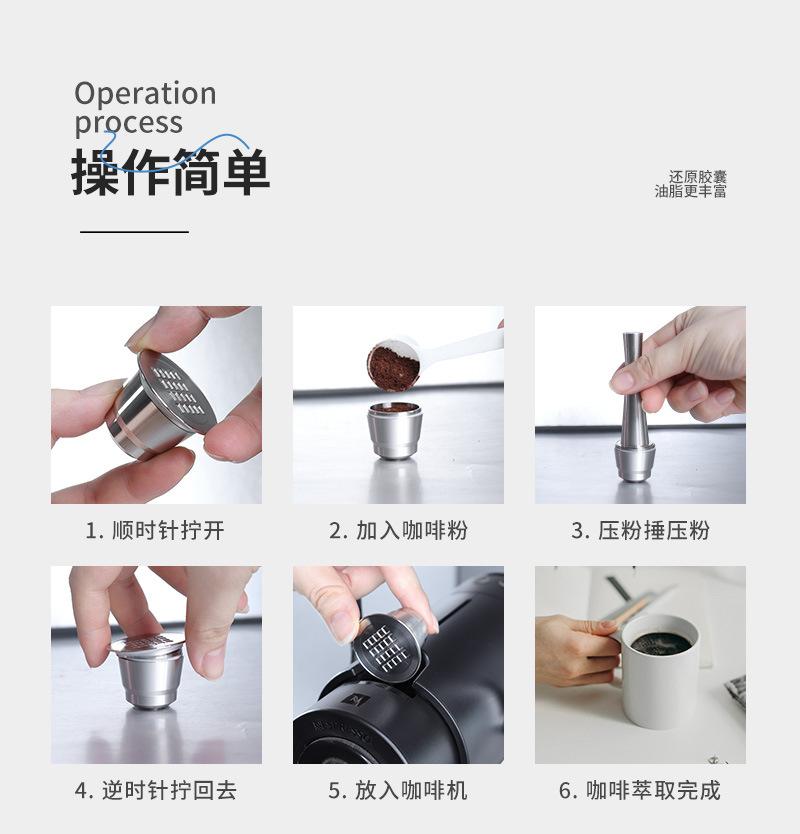 Operation process
操作简单

还原胶囊
油脂更丰富

1. 顺时针拧开

2. 加入咖啡粉

3. 压粉捶压粉

4. 逆时针拧回去

5. 放入咖啡机

6. 咖啡萃取完成