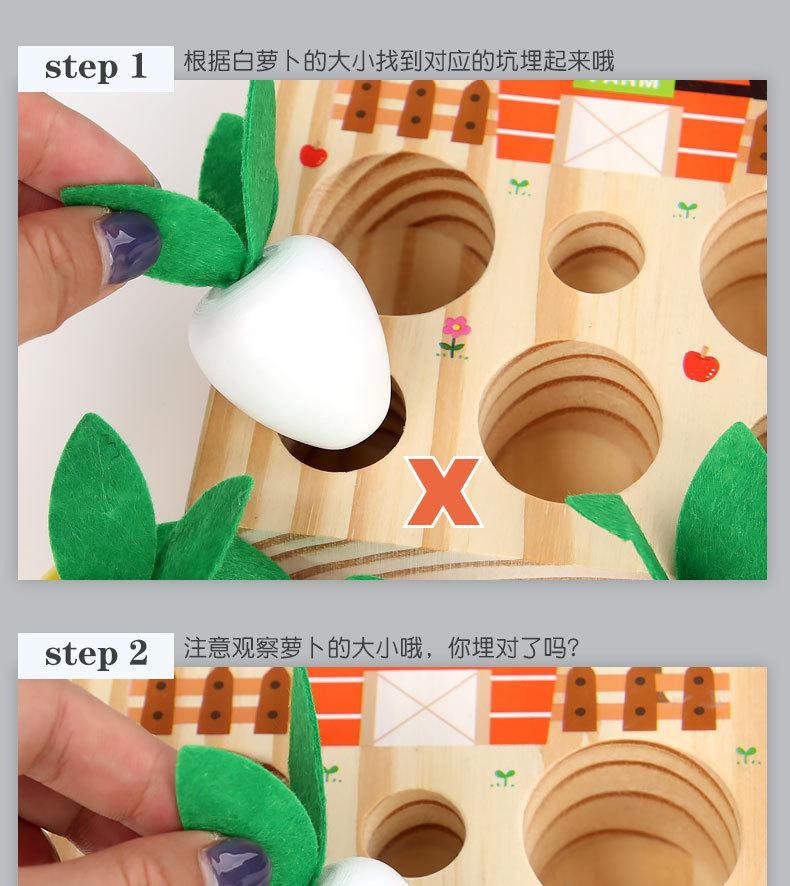 step 1 根据白萝卜的大小找到对应的坑埋起来哦

FARM

X

step 2 注意观察萝卜的大小哦，你埋对了吗?