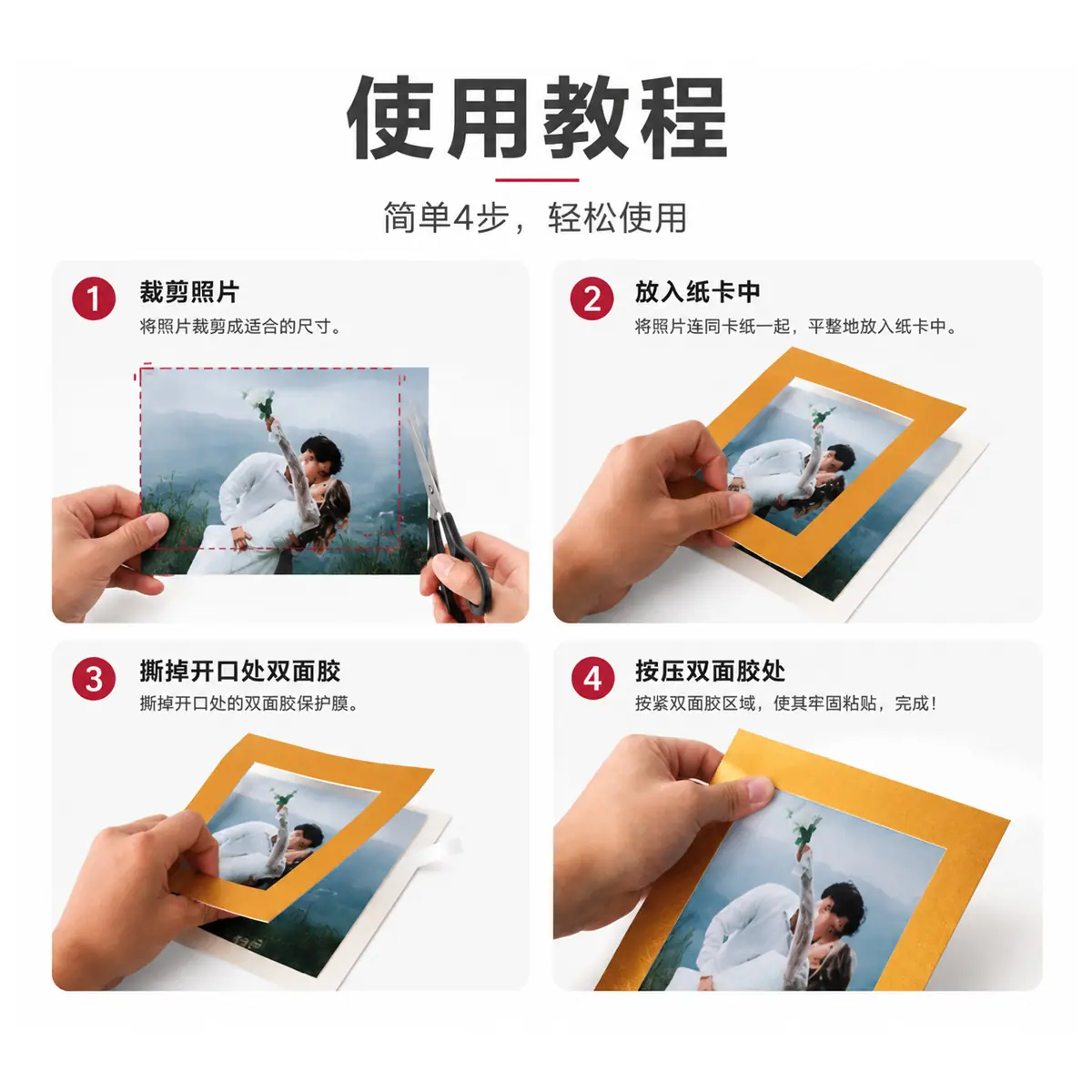 使用教程

简单4步，轻松使用

1
裁剪照片
将照片裁剪成适合的尺寸。

2
放入纸卡中
将照片连同卡纸一起，平整地放入纸卡中。

3
撕掉开口处双面胶
撕掉开口处的双面胶保护膜。

4
按压双面胶处
按紧双面胶区域，使其牢固粘贴，完成！