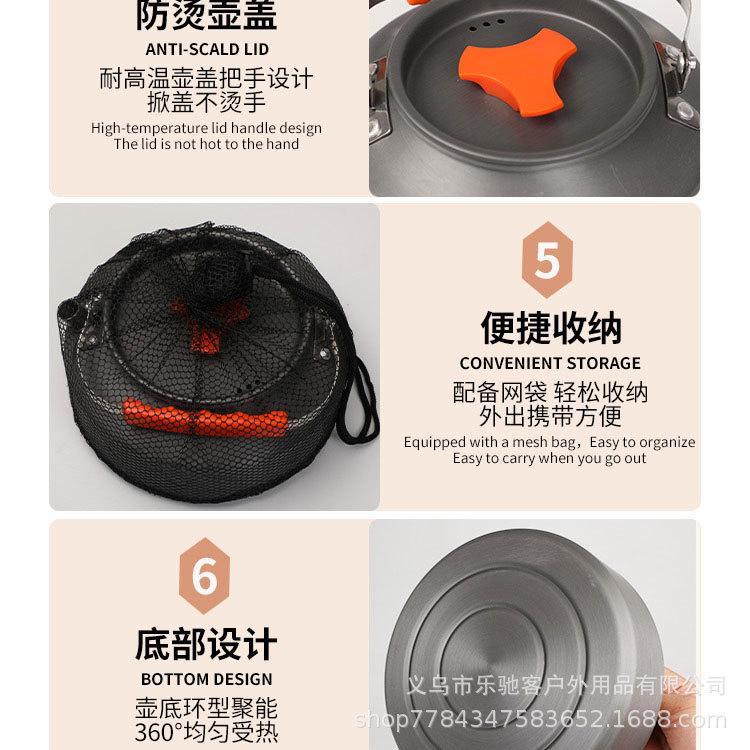 防烫壶盖
ANTI-SCALD LID
耐高温壶盖把手设计
掀盖不烫手
High-temperature lid handle design
The lid is not hot to the hand

5
便捷收纳
CONVENIENT STORAGE
配备网袋 轻松收纳
外出携带方便
Equipped with a mesh bag，Easy to organize
Easy to carry when you go out

6
底部设计
BOTTOM DESIGN
壶底环型聚能
360°均匀受热

义乌市乐驰客户外用品有限公司
shop7784347583652.1688.com