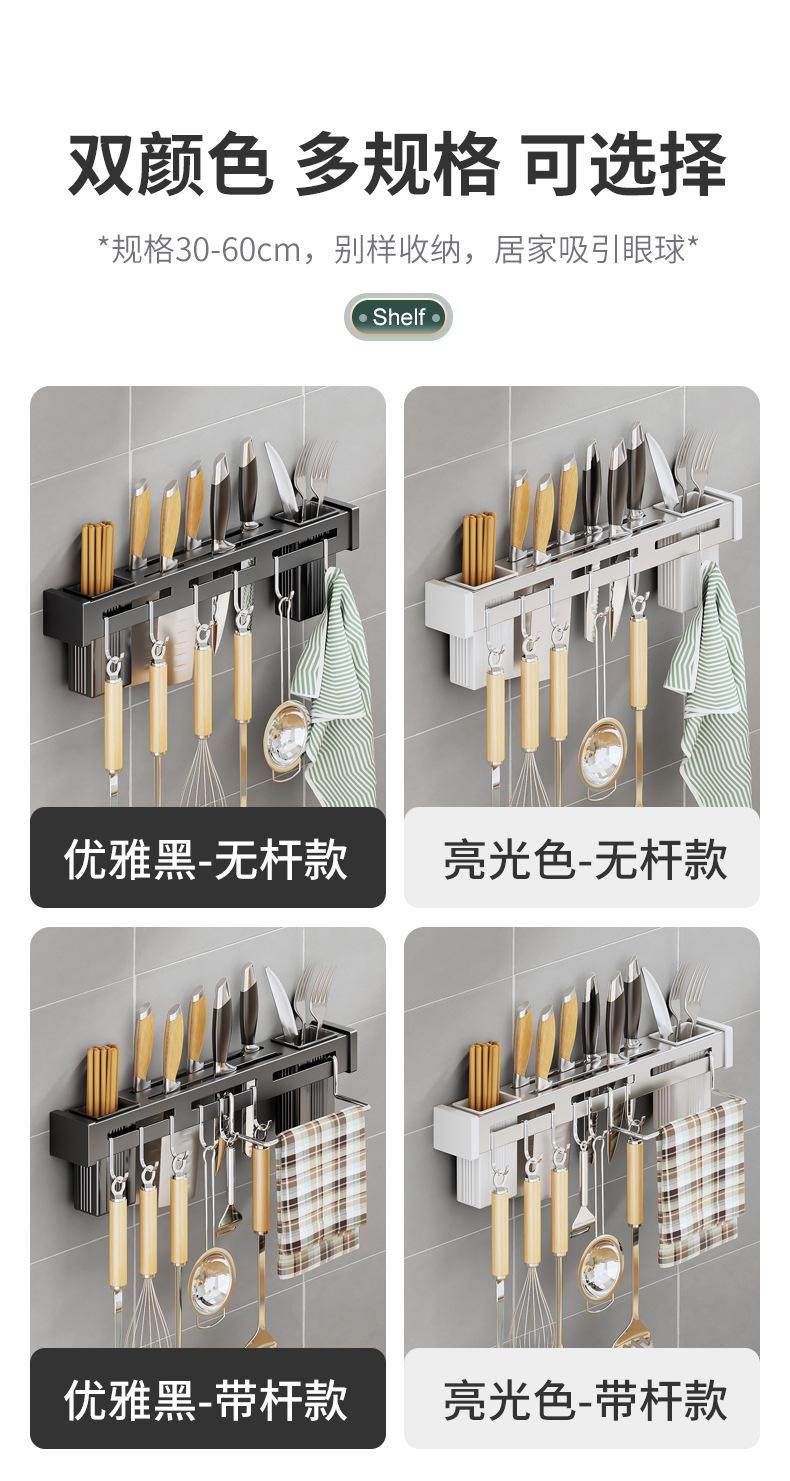 双颜色 多规格 可选择

*规格30-60cm，别样收纳，居家吸引眼球*

Shelf

优雅黑-无杆款

亮光色-无杆款

优雅黑-带杆款

亮光色-带杆款