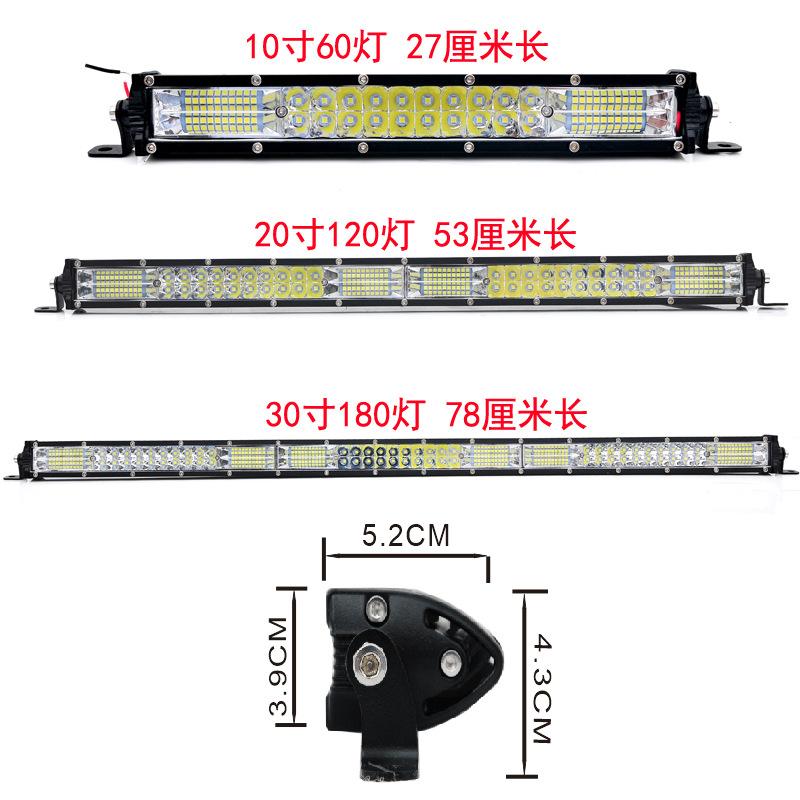 10寸60灯 27厘米长

20寸120灯 53厘米长

30寸180灯 78厘米长

5.2CM

3.9CM

4.3CM