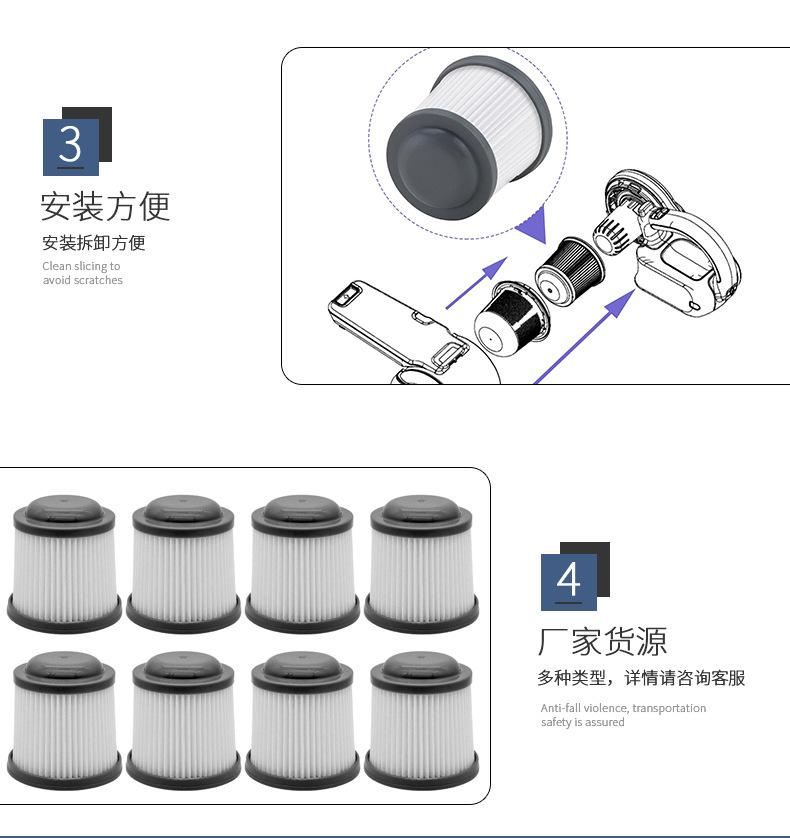 3

安装方便

安装拆卸方便

Clean slicing to avoid scratches

4

厂家货源

多种类型，详情请咨询客服

Anti-fall violence, transportation safety is assured