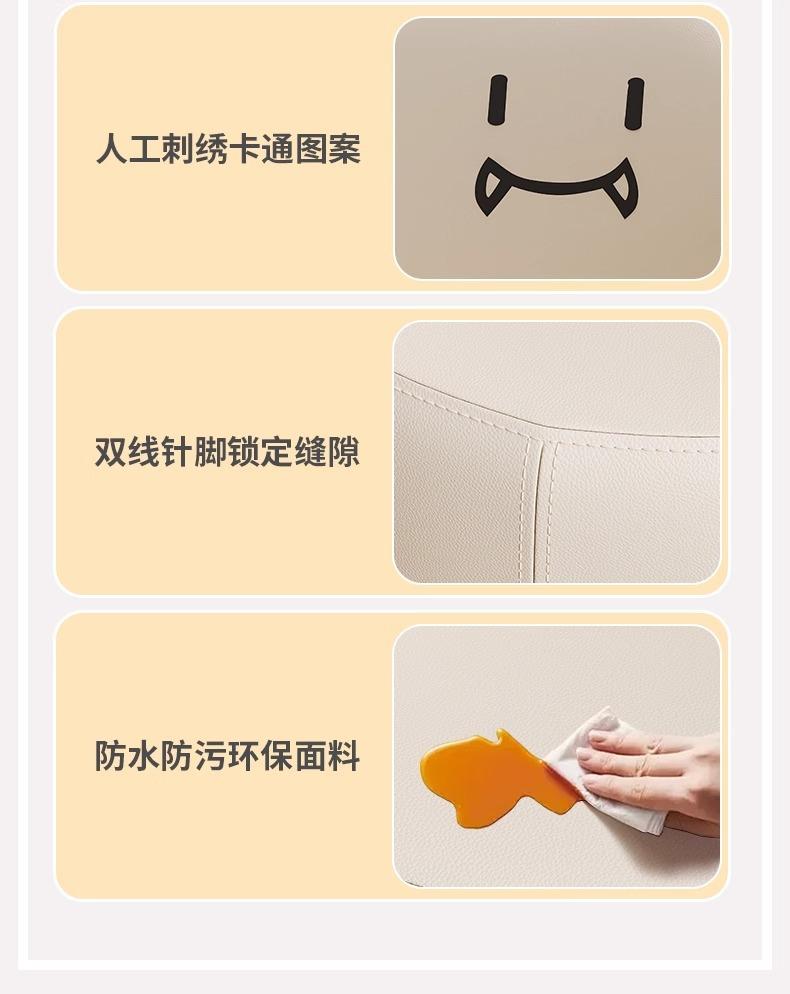 人工刺绣卡通图案

双线针脚锁定缝隙

防水防污环保面料