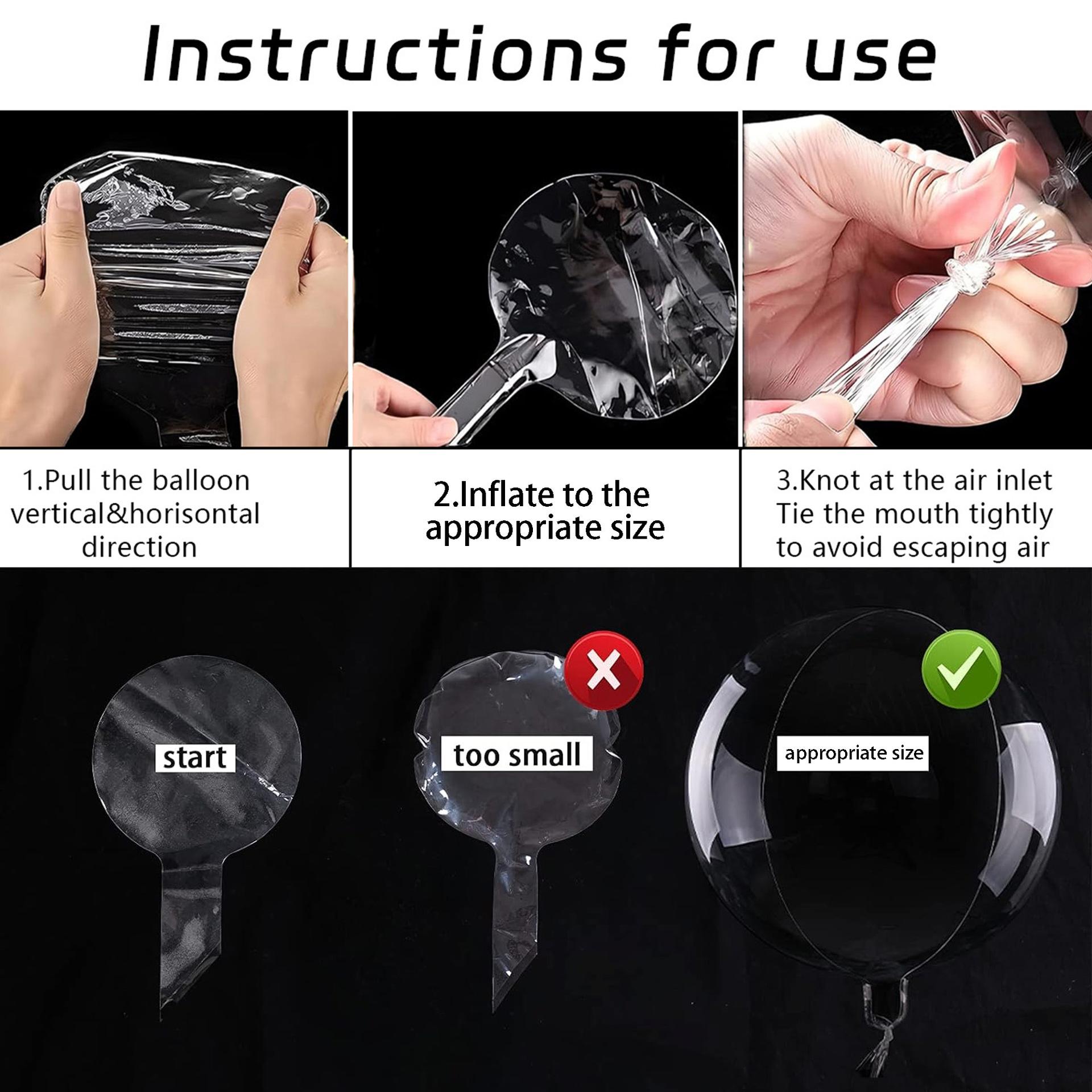 Instructions for use

1.Pull the balloon vertical&horisontal direction

2.Inflate to the appropriate size

3.Knot at the air inlet Tie the mouth tightly to avoid escaping air

start

too small

appropriate size