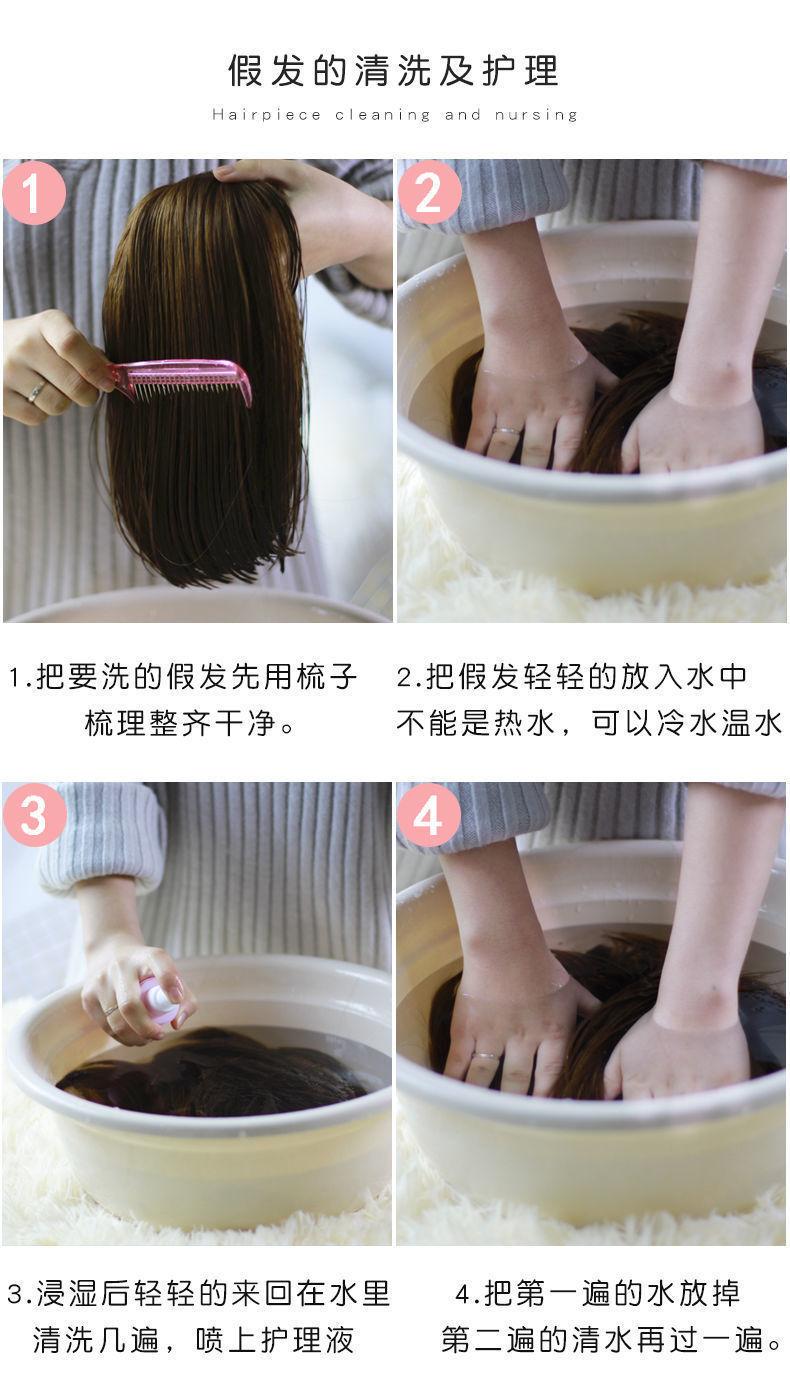 假发的清洗及护理

Hairpiece cleaning and nursing

1

2

1.把要洗的假发先用梳子梳理整齐干净。

2.把假发轻轻的放入水中不能是热水，可以冷水温水

3

4

3.浸湿后轻轻的来回在水里清洗几遍，喷上护理液

4.把第一遍的水放掉第二遍的清水再过一遍。