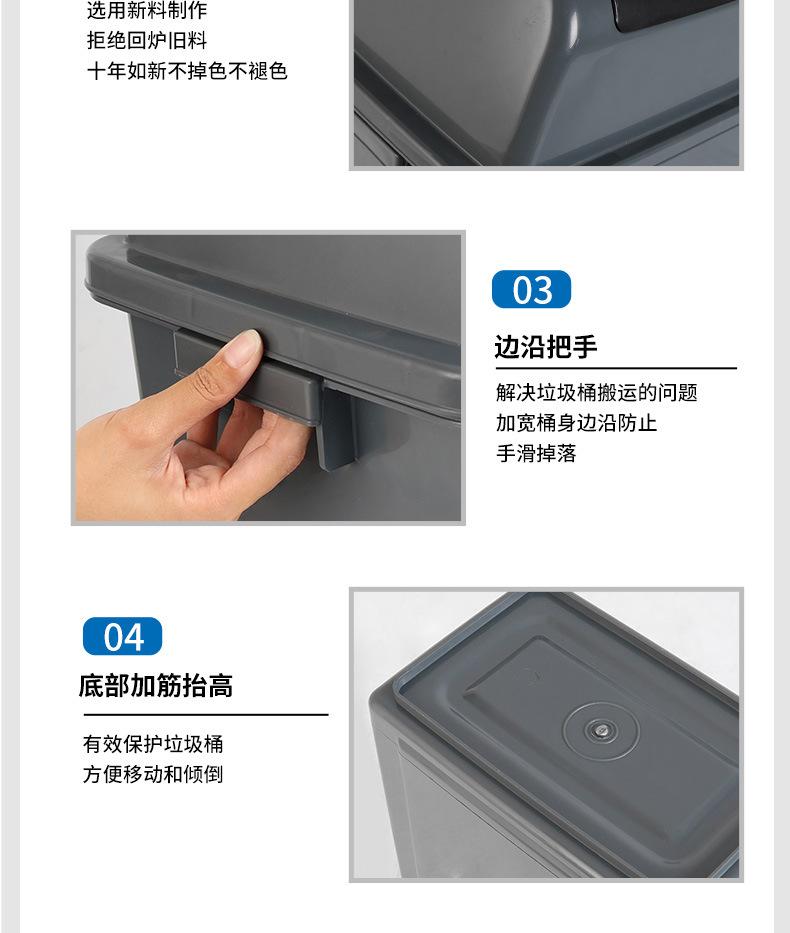 选用新料制作
拒绝回炉旧料
十年如新不掉色不褪色

03

边沿把手

解决垃圾桶搬运的问题
加宽桶身边沿防止
手滑掉落

04

底部加筋抬高

有效保护垃圾桶
方便移动和倾倒