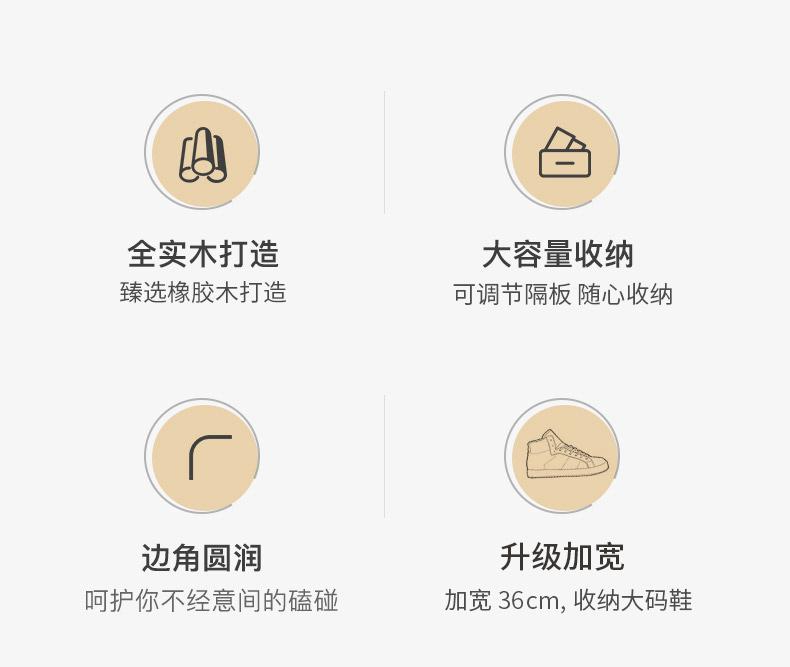 全实木打造
臻选橡胶木打造

大容量收纳
可调节隔板 随心收纳

边角圆润
呵护你不经意间的磕碰

升级加宽
加宽36cm, 收纳大码鞋