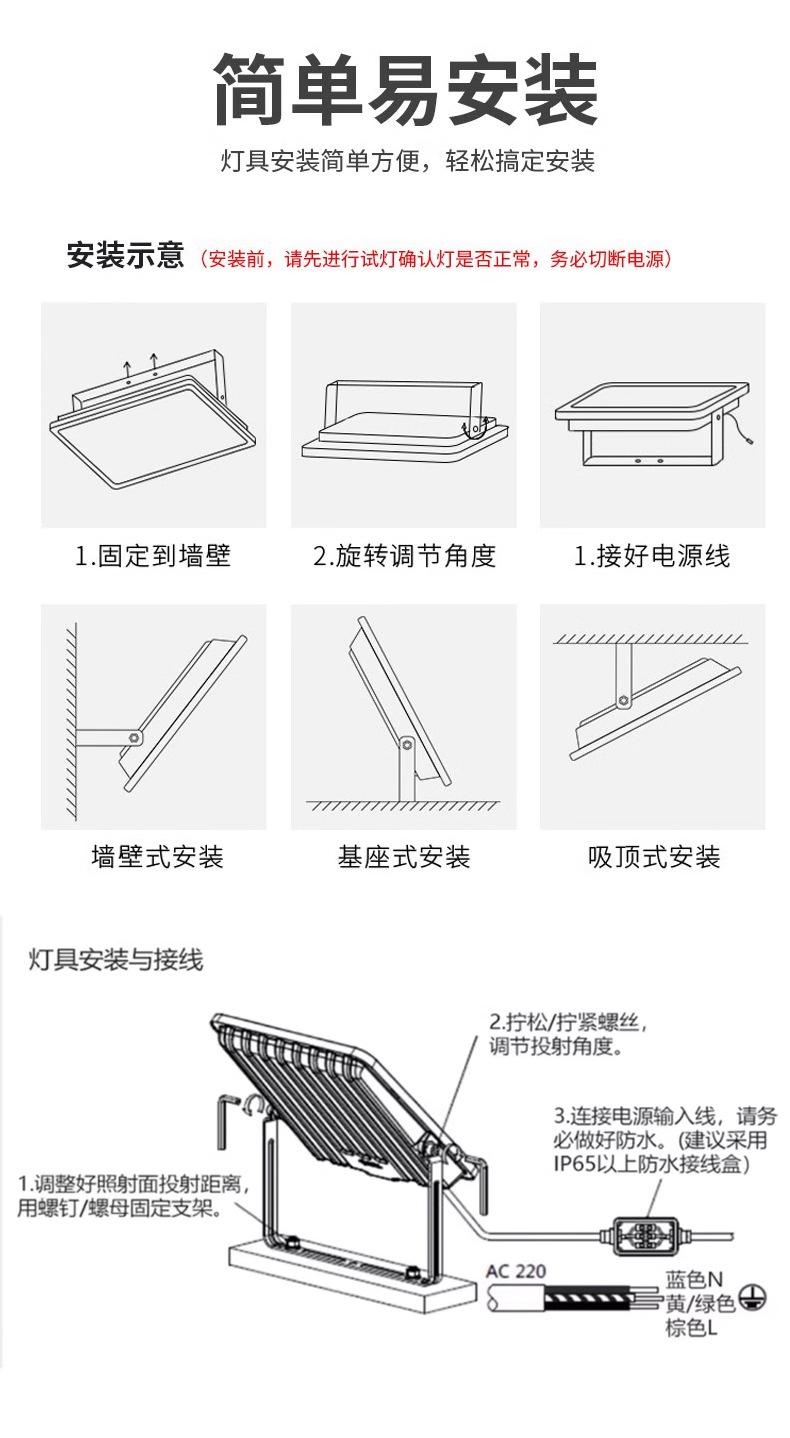 简单易安装

灯具安装简单方便，轻松搞定安装

安装示意（安装前，请先进行试灯确认灯是否正常，务必切断电源）

1.固定到墙壁

2.旋转调节角度

1.接好电源线

墙壁式安装

基座式安装

吸顶式安装

灯具安装与接线

2.拧松/拧紧螺丝，调节投射角度。

3.连接电源输入线，请务必做好防水。(建议采用IP65以上防水接线盒)

1.调整好照射面投射距离，用螺钉/螺母固定支架。

AC 220

蓝色N
黄/绿色
棕色L